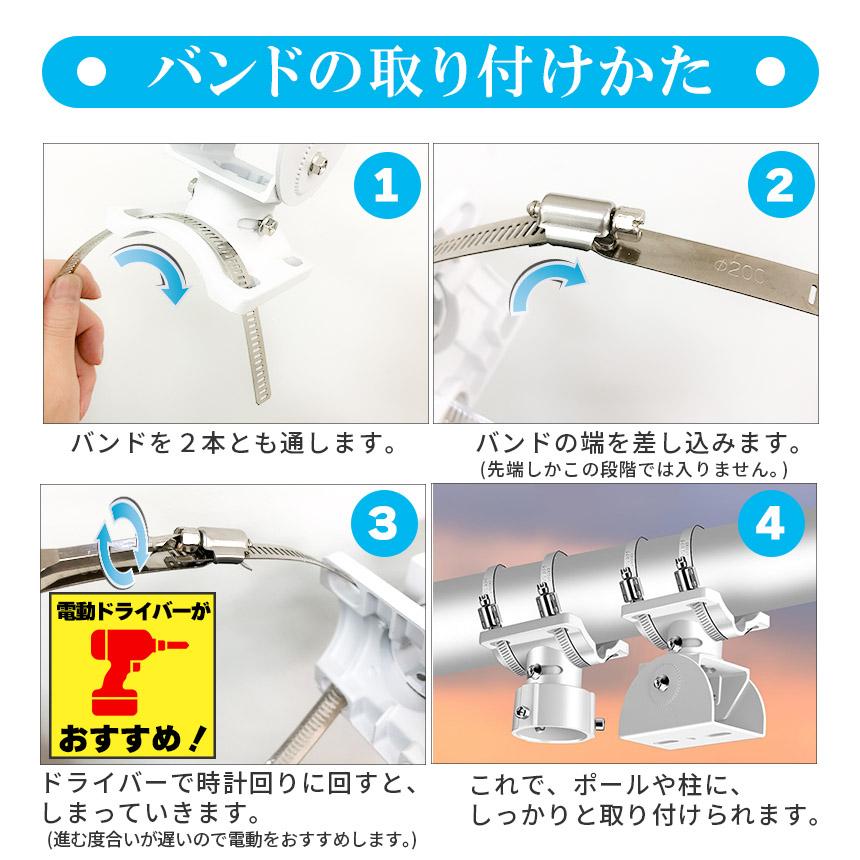 バンドの取り付けかた

1

バンドを２本とも通します。

2

Φ200

バンドの端を差し込みます。
(先端しかこの段階では入りません。)

3

電動ドライバーが
おすすめ！

ドライバーで時計回りに回すと、しまっていきます。
(進む度合いが遅いので電動をおすすめします。)

4

これで、ポールや柱に、しっかりと取り付けられます。