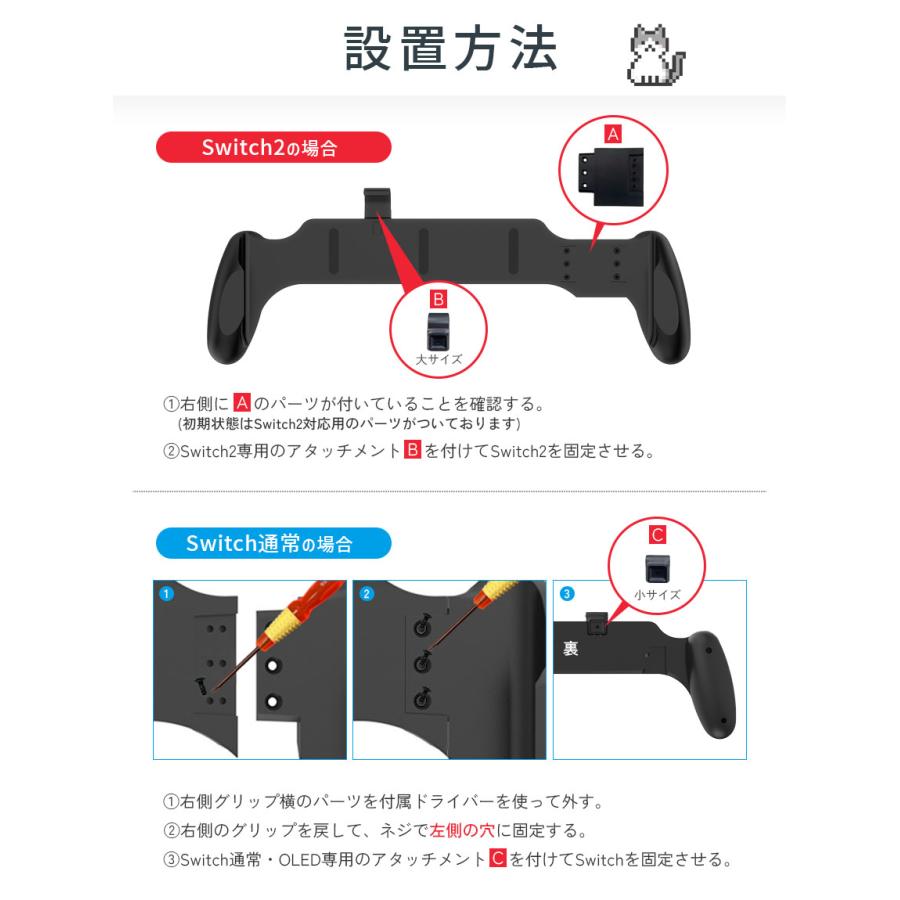 設置方法

Switch2の場合

A

B

大サイズ

①右側に A のパーツが付いていることを確認する。
(初期状態はSwitch2対応用のパーツがついております)

②Switch2専用のアタッチメント B を付けてSwitch2を固定させる。

Switch通常の場合

C

小サイズ

1

2

3

裏

①右側グリップ横のパーツを付属ドライバーを使って外す。

②右側のグリップを戻して、ネジで左側の穴に固定する。

③Switch通常・OLED専用のアタッチメント C を付けてSwitchを固定させる。