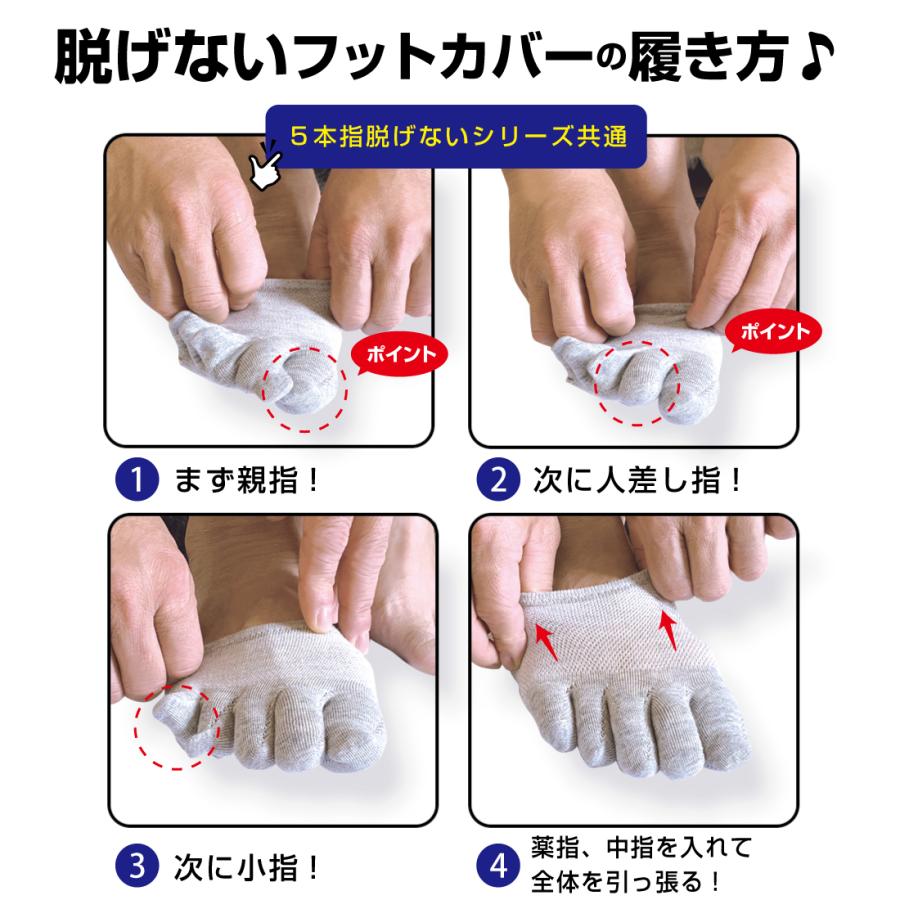 脱げないフットカバーの履き方♪

５本指脱げないシリーズ共通

ポイント

ポイント

1 まず親指！

2 次に人差し指！

3 次に小指！

4 薬指、中指を入れて全体を引っ張る！