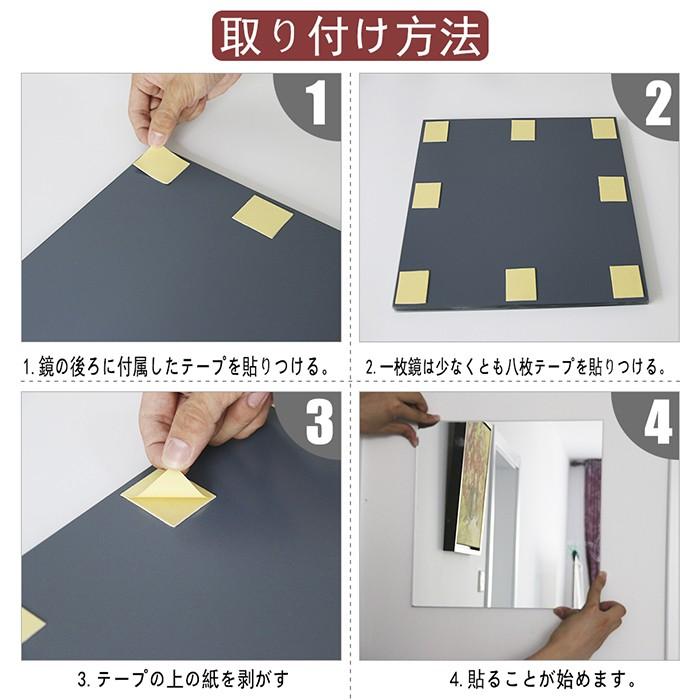 取り付け方法

1

1. 鏡の後ろに付属したテープを貼りつける。

2

2. 一枚鏡は少なくとも八枚テープを貼りつける。

3

3. テープの上の紙を剥がす

4

4. 貼ることが始めます。