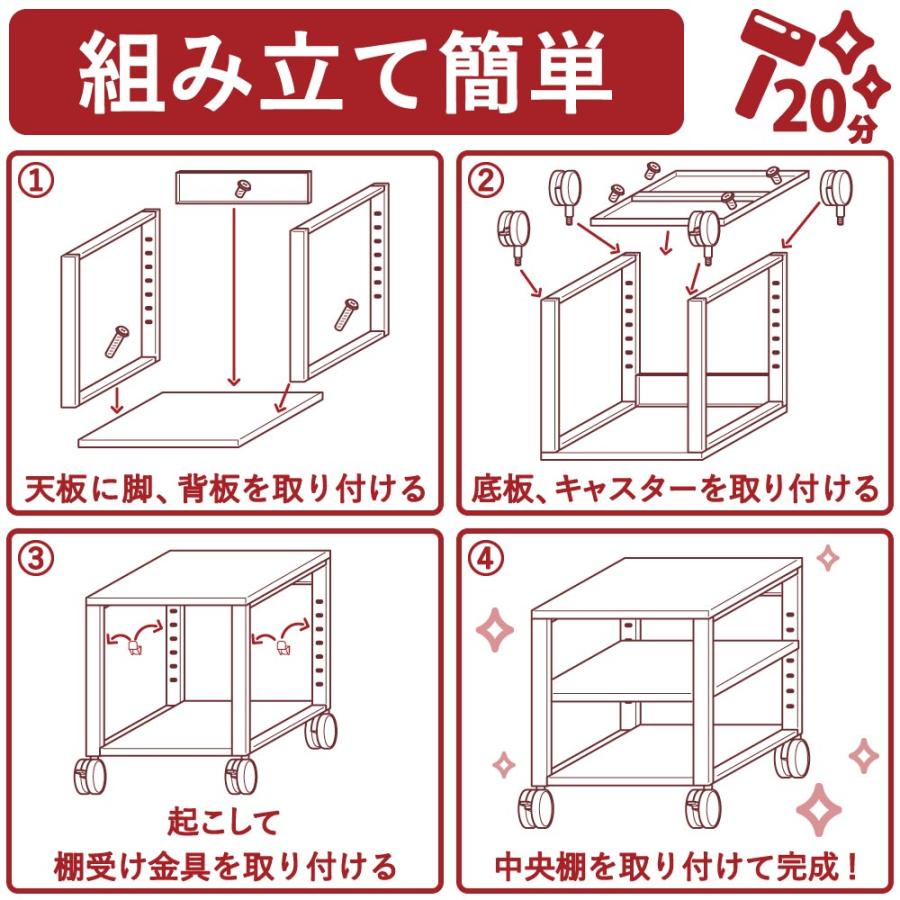 組み立て簡単

20分

①

天板に脚、背板を取り付ける

②

底板、キャスターを取り付ける

③

起こして
棚受け金具を取り付ける

④

中央棚を取り付けて完成！