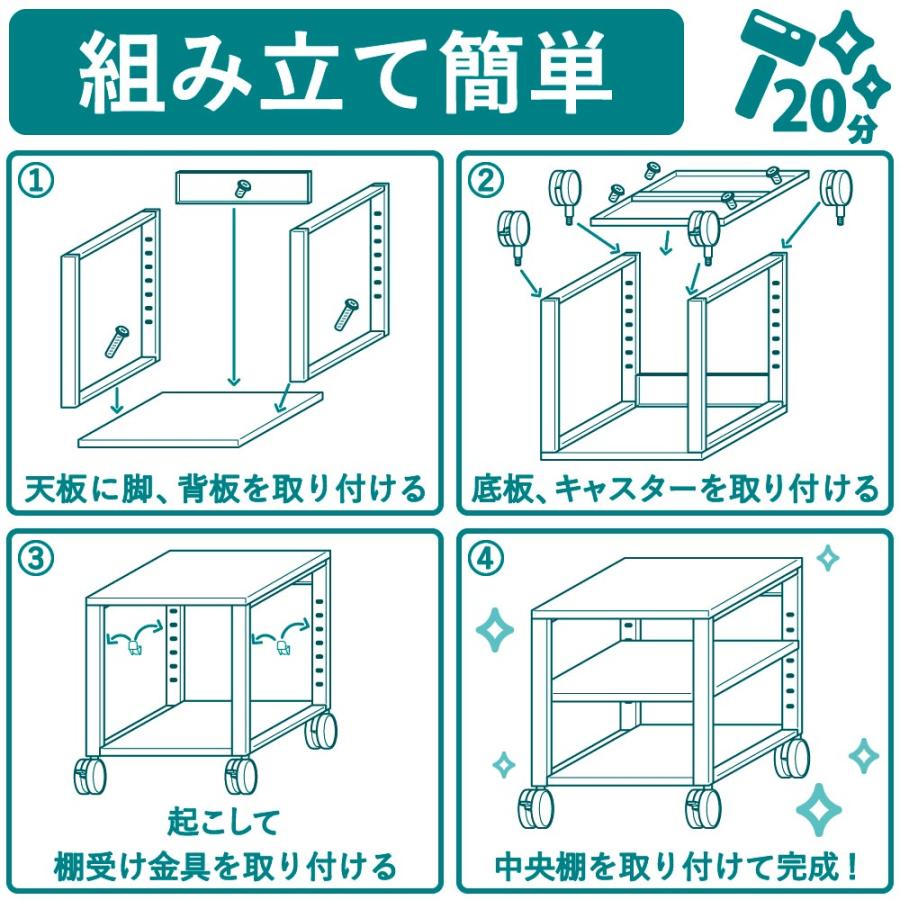 組み立て簡単

20分

①
天板に脚、背板を取り付ける

②
底板、キャスターを取り付ける

③
起こして
棚受け金具を取り付ける

④
中央棚を取り付けて完成！