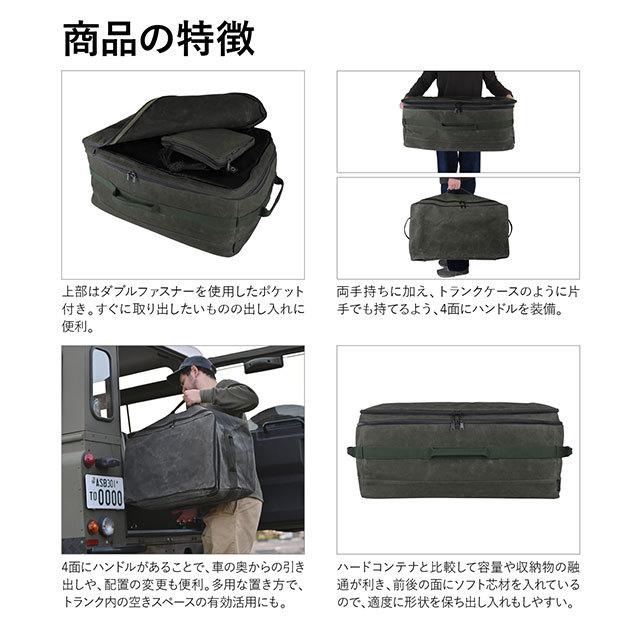 商品の特徴

上部はダブルファスナーを使用したポケット付き。すぐに取り出したいものの出し入れに便利。

両手持ちに加え、トランクケースのように片手でも持てるよう、4面にハンドルを装備。

ASB301
TO0000

4面にハンドルがあることで、車の奥からの引き出しや、配置の変更も便利。多用な置き方で、トランク内の空きスペースの有効活用にも。

ハードコンテナと比較して容量や収納物の融通が利き、前後の面にソフト芯材を入れているので、適度に形状を保ち出し入れもしやすい。