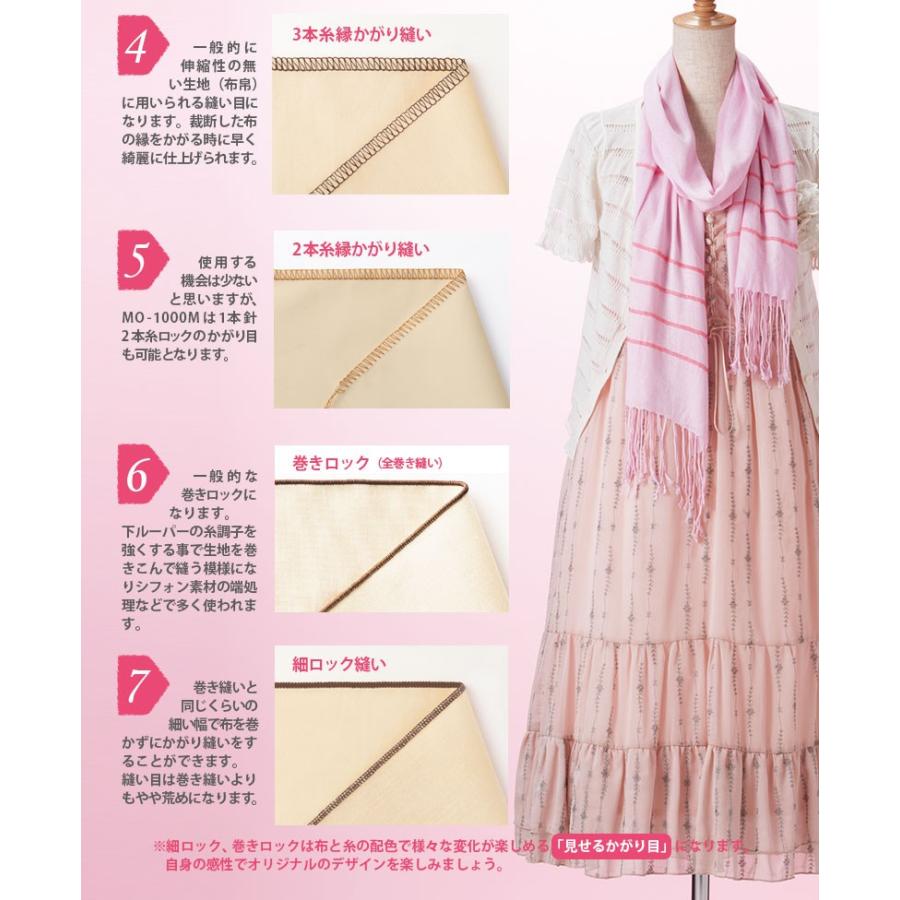 4

一般的に伸縮性の無い生地（布帛）に用いられる縫い目になります。裁断した布の縁をかがる時に早く綺麗に仕上げられます。

3本糸縁かがり縫い

5

使用する機会は少ないと思いますが、MO-1000Mは1本針2本糸ロックのかがり目も可能となります。

2本糸縁かがり縫い

6

一般的な巻きロックになります。下ルーパーの糸調子を強くする事で生地を巻きこんで縫う模様になりシフォン素材の端処理などで多く使われます。

巻きロック（全巻き縫い）

7

巻き縫いと同じくらいの細い幅で布を巻かずにかがり縫いをすることができます。縫い目は巻き縫いよりもやや荒めになります。

細ロック縫い

※細ロック、巻きロックは布と糸の配色で様々な変化が楽しめる「見せるかがり目」になります。自身の感性でオリジナルのデザインを楽しみましょう。