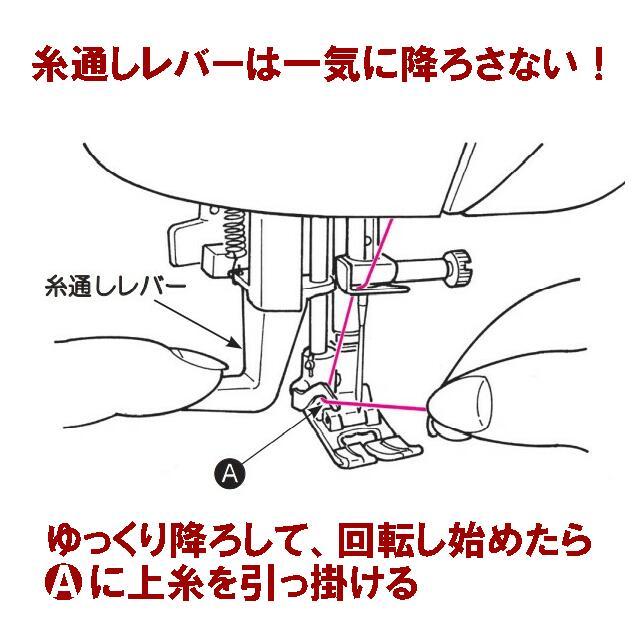 糸通しレバーは一気に降ろさない！

糸通しレバー

A

ゆっくり降ろして、回転し始めたら
Aに上糸を引っ掛ける