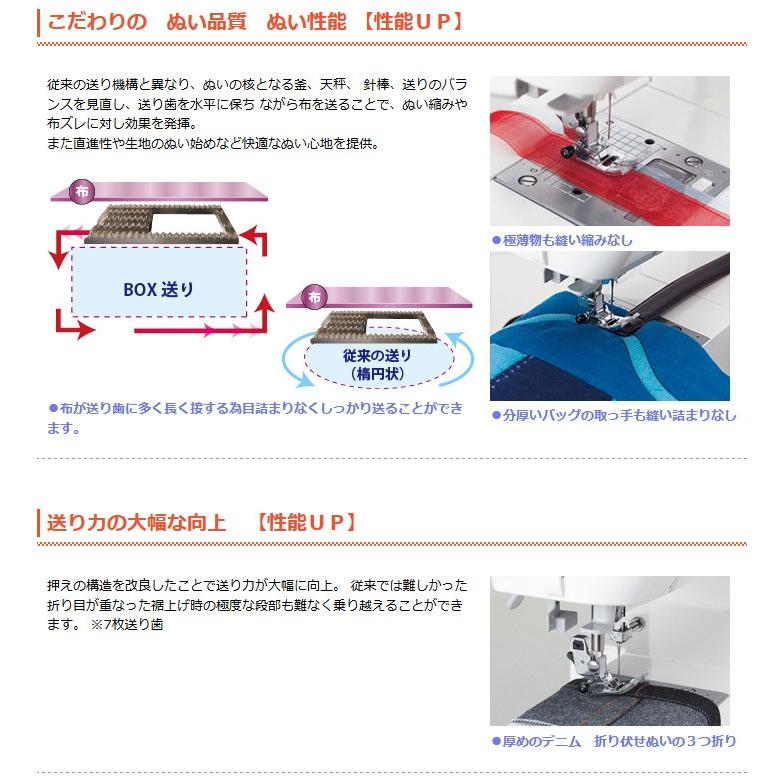 こだわりの　ぬい品質　ぬい性能　【性能ＵＰ】

従来の送り機構と異なり、ぬいの核となる釜、天秤、 針棒、送りのバランスを見直し、送り歯を水平に保ち ながら布を送ることで、ぬい縮みや布ズレに対し効果を発揮。
また直進性や生地のぬい始めなど快適なぬい心地を提供。

布

BOX 送り

布

従来の送り
(楕円状)

●布が送り歯に多く長く接する為目詰まりなくしっかり送ることができます。

●極薄物も縫い縮みなし

●分厚いバッグの取っ手も縫い詰まりなし

送り力の大幅な向上　【性能ＵＰ】

押えの構造を改良したことで送り力が大幅に向上。 従来では難しかった折り目が重なった裾上げ時の極度な段部も難なく乗り越えることができます。 ※7枚送り歯

●厚めのデニム　折り伏せぬいの３つ折り