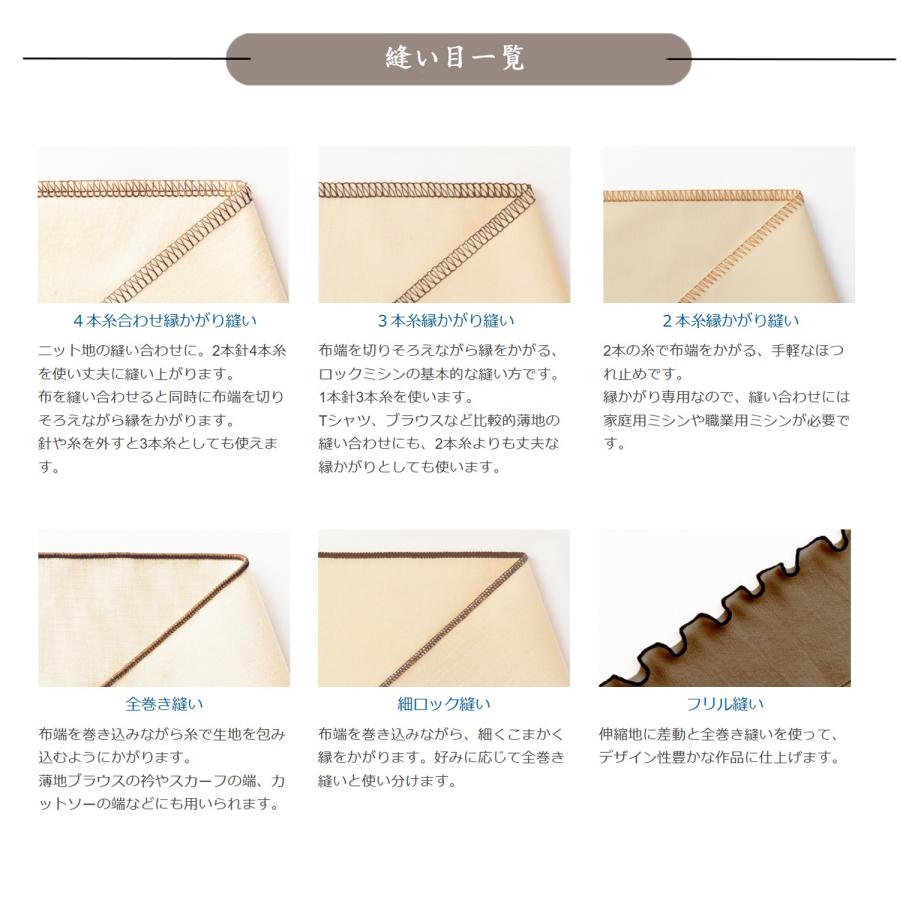 縫い目一覧

4本糸合わせ縁かがり縫い

ニット地の縫い合わせに。2本針4本糸を使い丈夫に縫い上がります。
布を縫い合わせると同時に布端を切りそろえながら縁をかがります。
針や糸を外すと3本糸としても使えます。

3本糸縁かがり縫い

布端を切りそろえながら縁をかがる、ロックミシンの基本的な縫い方です。
1本針3本糸を使います。
Tシャツ、ブラウスなど比較的薄地の縫い合わせにも、2本糸よりも丈夫な縁かがりとしても使います。

2本糸縁かがり縫い

2本の糸で布端をかがる、手軽なほつれ止めです。
縁かがり専用なので、縫い合わせには家庭用ミシンや職業用ミシンが必要です。

全巻き縫い

布端を巻き込みながら糸で生地を包み込むようにかがります。
薄地ブラウスの衿やスカーフの端、カットソーの端などにも用いられます。

細ロック縫い

布端を巻き込みながら、細くこまかく縁をかがります。好みに応じて全巻き縫いと使い分けます。

フリル縫い

伸縮地に差動と全巻き縫いを使って、デザイン性豊かな作品に仕上げます。