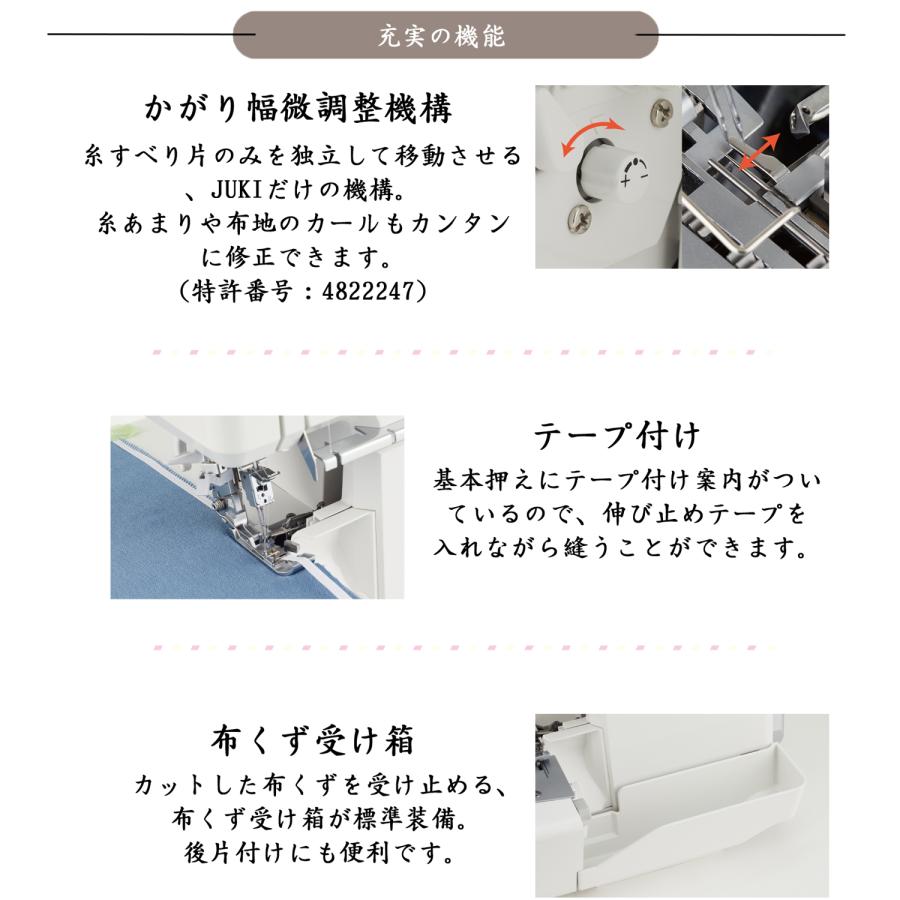 充実の機能

かがり幅微調整機構

糸すべり片のみを独立して移動させる、JUKIだけの機構。
糸あまりや布地のカールもカンタンに修正できます。
(特許番号：4822247)

+ −

テープ付け

基本押えにテープ付け案内がついているので、伸び止めテープを入れながら縫うことができます。

布くず受け箱

カットした布くずを受け止める、布くず受け箱が標準装備。
後片付けにも便利です。