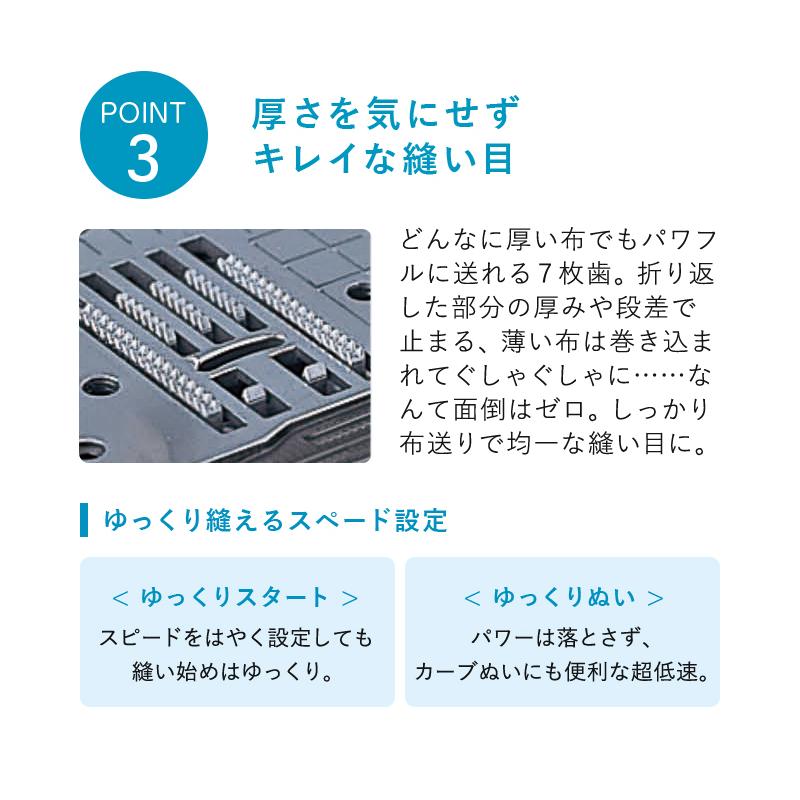 POINT
3

厚さを気にせず
キレイな縫い目

どんなに厚い布でもパワフルに送れる7枚歯。折り返した部分の厚みや段差で止まる、薄い布は巻き込まれてぐしゃぐしゃに……なんて面倒はゼロ。しっかり布送りで均一な縫い目に。

ゆっくり縫えるスペード設定

< ゆっくりスタート >
スピードをはやく設定しても
縫い始めはゆっくり。

< ゆっくりぬい >
パワーは落とさず、
カーブぬいにも便利な超低速。