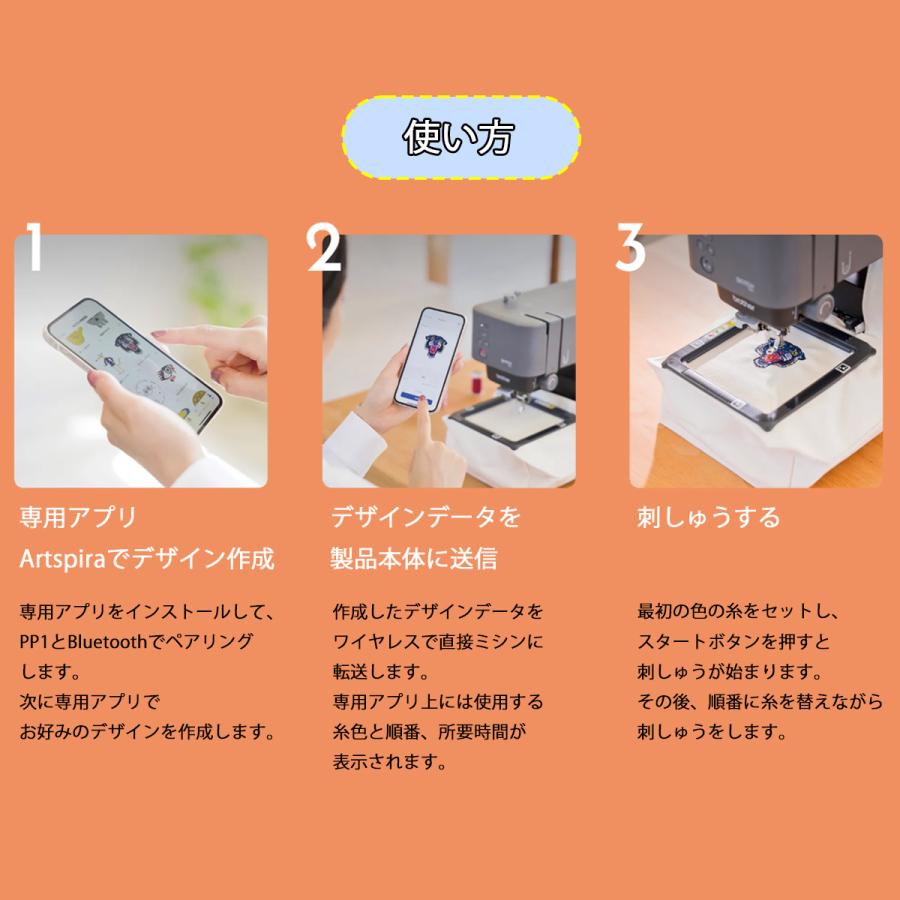 使い方

1

専用アプリ
Artspiraでデザイン作成

専用アプリをインストールして、PP1とBluetoothでペアリングします。
次に専用アプリでお好みのデザインを作成します。

2

デザインデータを
製品本体に送信

作成したデザインデータをワイヤレスで直接ミシンに転送します。
専用アプリ上には使用する糸色と順番、所要時間が表示されます。

3

刺しゅうする

最初の色の糸をセットし、スタートボタンを押すと刺しゅうが始まります。
その後、順番に糸を替えながら刺しゅうをします。