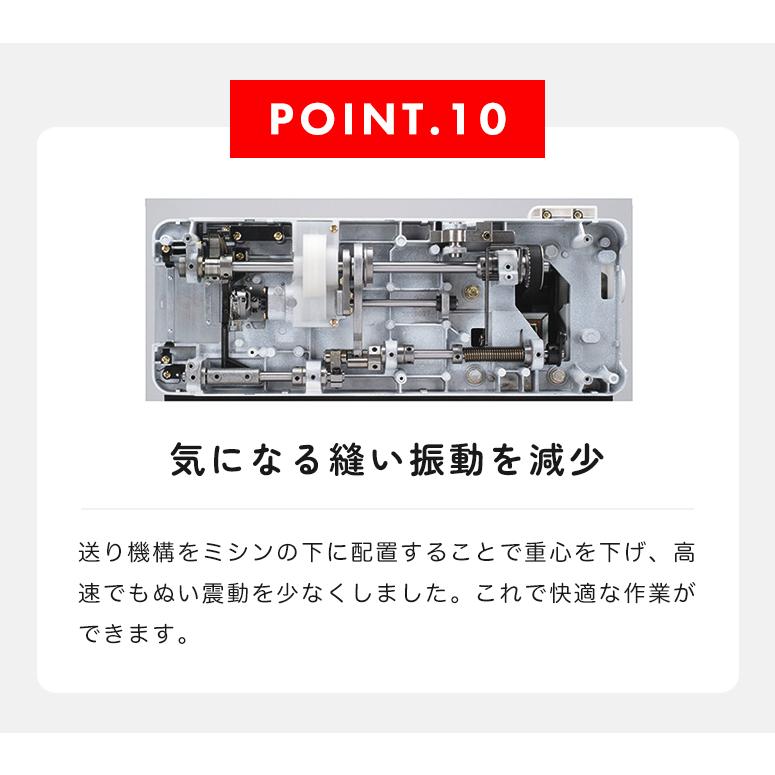 POINT.10

気になる縫い振動を減少

送り機構をミシンの下に配置することで重心を下げ、高速でもぬい震動を少なくしました。これで快適な作業ができます。