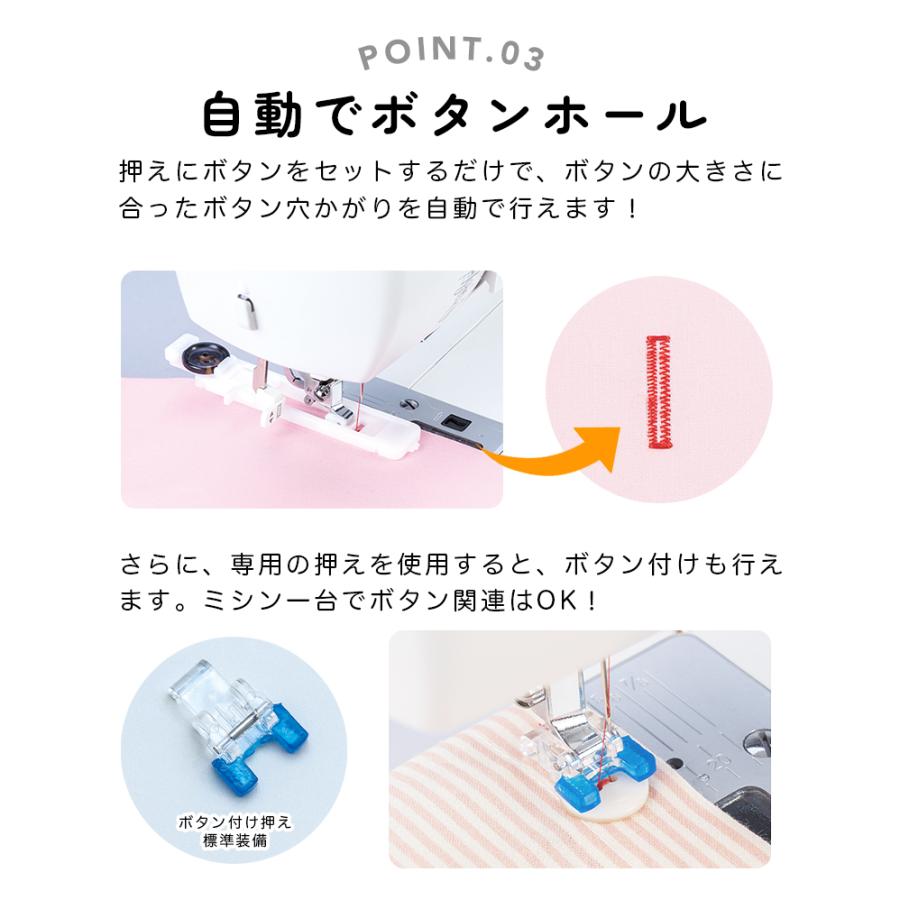 POINT.03

自動でボタンホール

押えにボタンをセットするだけで、ボタンの大きさに合ったボタン穴かがりを自動で行えます！

さらに、専用の押えを使用すると、ボタン付けも行えます。ミシン一台でボタン関連はOK！

ボタン付け押え
標準装備