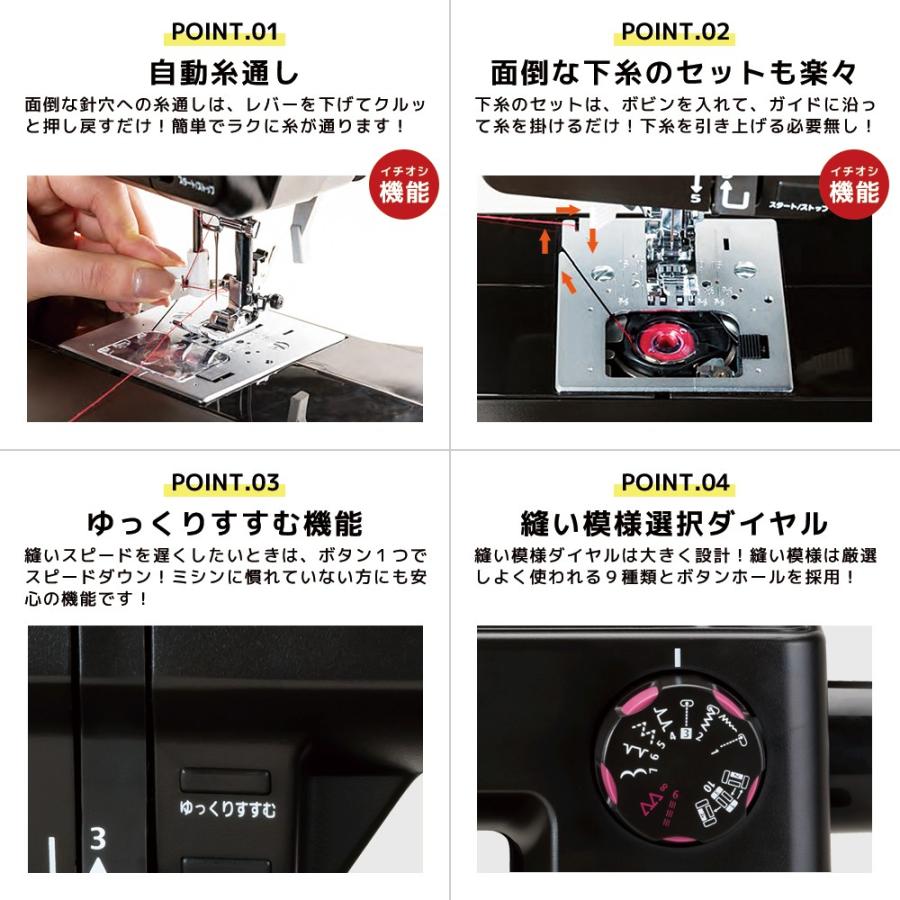 POINT.01

自動糸通し

面倒な針穴への糸通しは、レバーを下げてクルッと押し戻すだけ！簡単でラクに糸が通ります！

イチオシ
機能

スタート/ストップ

POINT.02

面倒な下糸のセットも楽々

下糸のセットは、ボビンを入れて、ガイドに沿って糸を掛けるだけ！下糸を引き上げる必要無し！

イチオシ
機能

スタート/ストップ

POINT.03

ゆっくりすすむ機能

縫いスピードを遅くしたいときは、ボタン１つでスピードダウン！ミシンに慣れていない方にも安心の機能です！

ゆっくりすすむ

3

POINT.04

縫い模様選択ダイヤル

縫い模様ダイヤルは大きく設計！縫い模様は厳選しよく使われる９種類とボタンホールを採用！

1
2
3
4
5
6
7
8
9
10