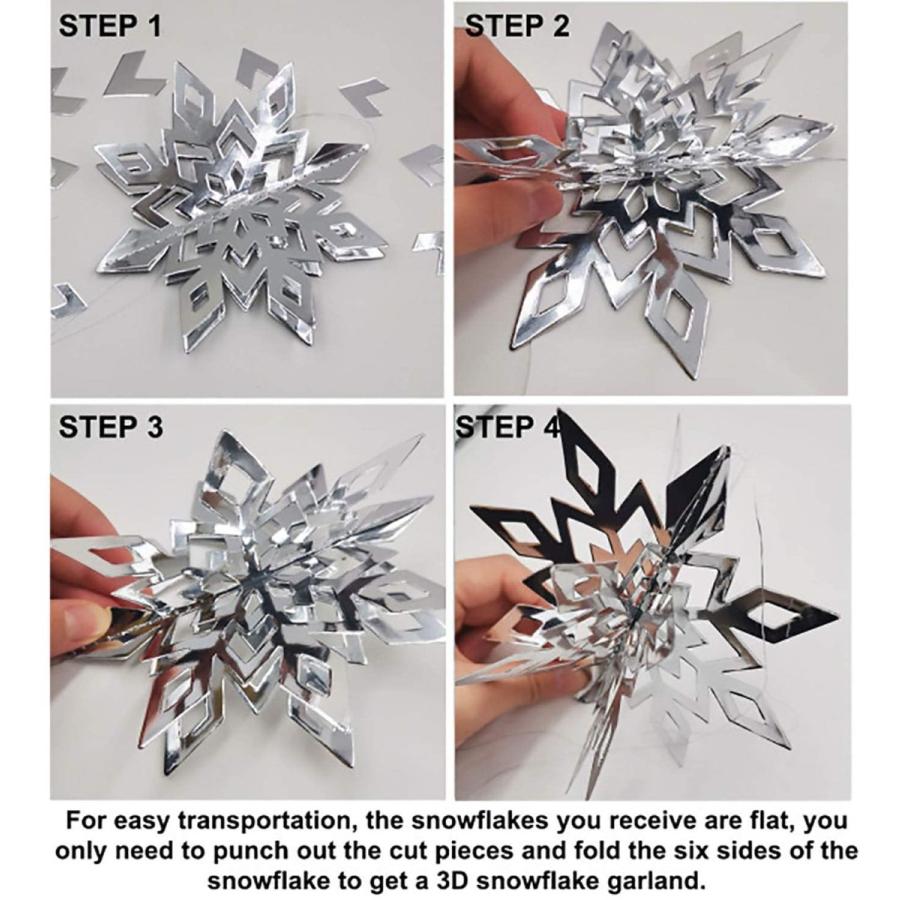 STEP 1

STEP 2

STEP 3

STEP 4

For easy transportation, the snowflakes you receive are flat, you only need to punch out the cut pieces and fold the six sides of the snowflake to get a 3D snowflake garland.