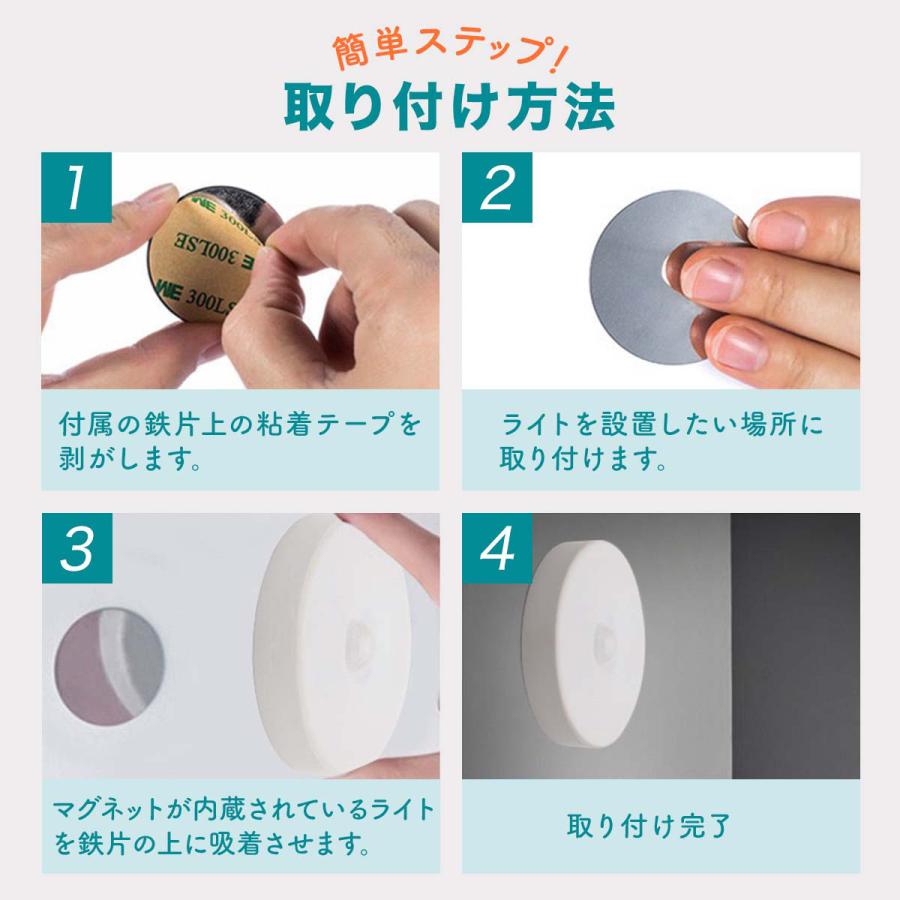 簡単ステップ!
取り付け方法

1

3M 300LSE

3M 300LSE

3M 300LSE

付属の鉄片上の粘着テープを剥がします。

2

ライトを設置したい場所に取り付けます。

3

マグネットが内蔵されているライトを鉄片の上に吸着させます。

4

取り付け完了