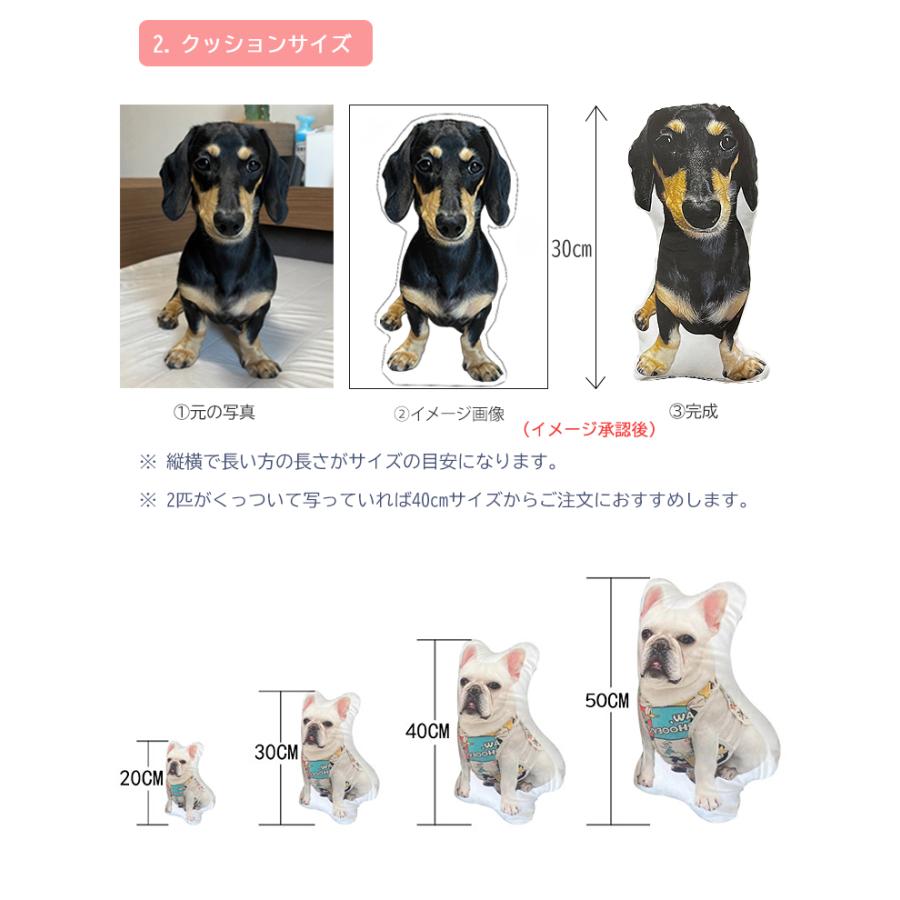 2. クッションサイズ

30cm

①元の写真

②イメージ画像

（イメージ承認後）

③完成

※ 縦横で長い方の長さがサイズの目安になります。

※ 2匹がくっついて写っていれば40cmサイズからご注文におすすめします。

20CM

30CM

40CM

50CM