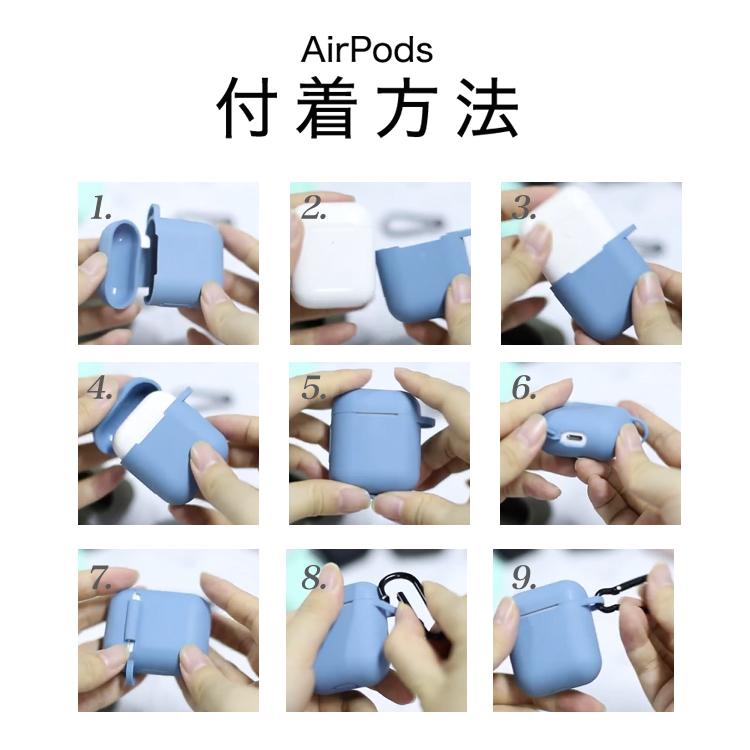 AirPods
付着方法

1.

2.

3.

4.

5.

6.

7.

8.

9.