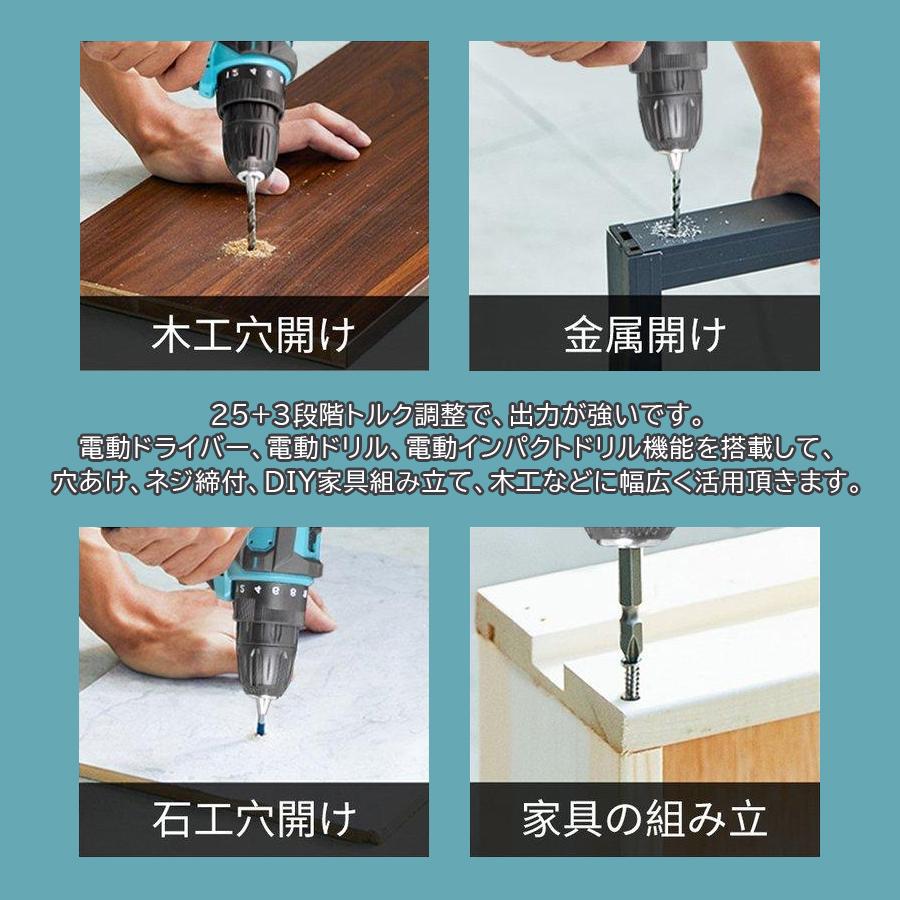 木工穴開け

金属開け

25+3段階トルク調整で、出力が強いです。
電動ドライバー、電動ドリル、電動インパクトドリル機能を搭載して、
穴あけ、ネジ締付、DIY家具組み立て、木工などに幅広く活用頂きます。

石工穴開け

家具の組み立