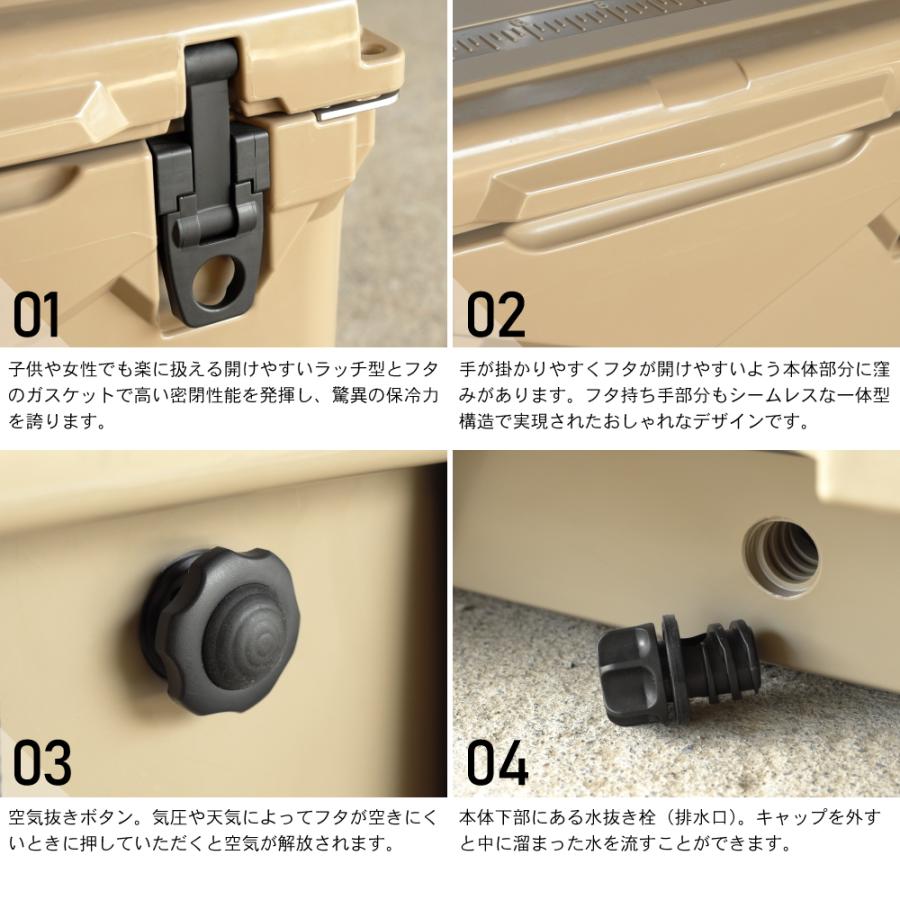 01

子供や女性でも楽に扱える開けやすいラッチ型とフタのガスケットで高い密閉性能を発揮し、驚異の保冷力を誇ります。

02

手が掛かりやすくフタが開けやすいよう本体部分に窪みがあります。フタ持ち手部分もシームレスな一体型構造で実現されたおしゃれなデザインです。

03

空気抜きボタン。気圧や天気によってフタが空きにくいときに押していただくと空気が解放されます。

04

本体下部にある水抜き栓（排水口）。キャップを外すと中に溜まった水を流すことができます。