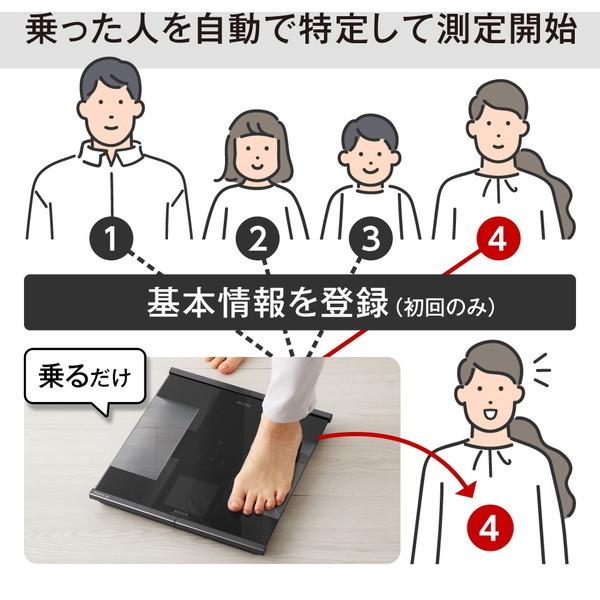 乗った人を自動で特定して測定開始

1

2

3

4

基本情報を登録（初回のみ）

乗るだけ

4