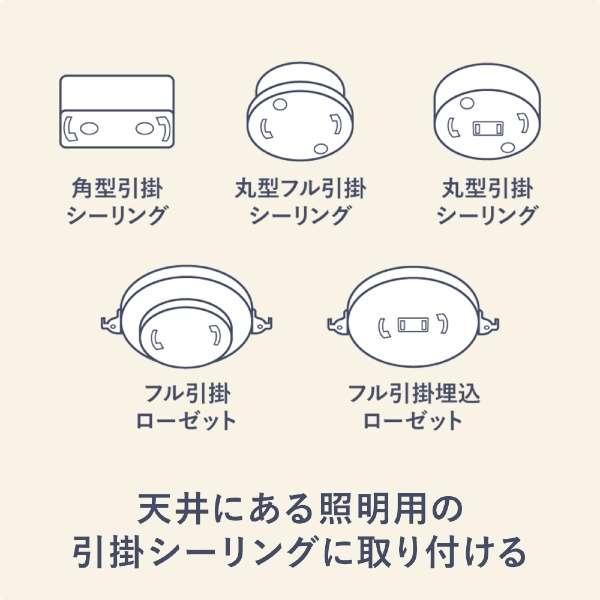 角型引掛
シーリング

丸型フル引掛
シーリング

丸型引掛
シーリング

フル引掛
ローゼット

フル引掛埋込
ローゼット

天井にある照明用の
引掛シーリングに取り付ける