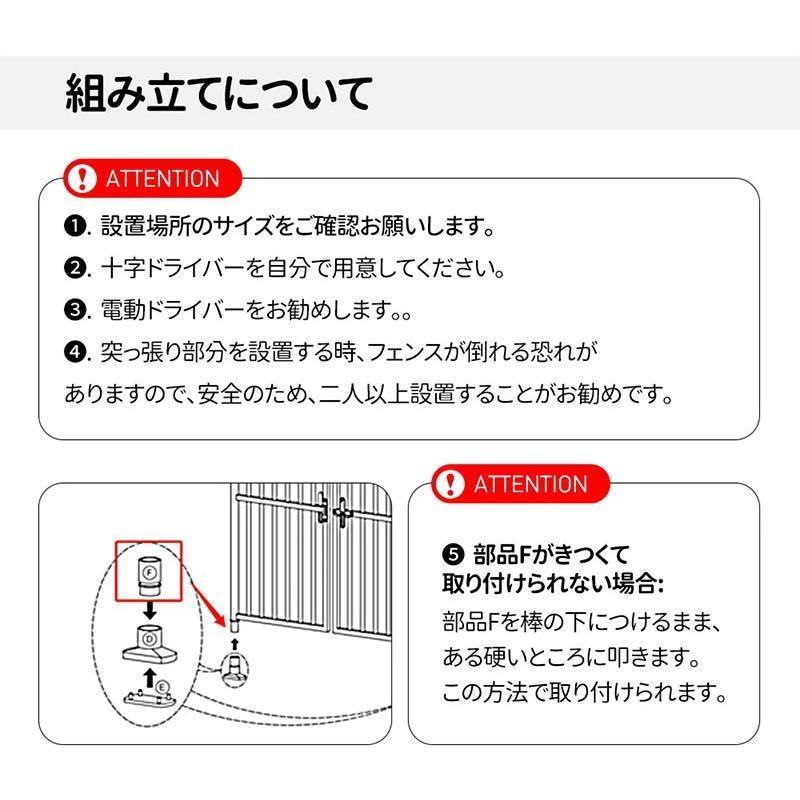 組み立てについて

ATTENTION

❶. 設置場所のサイズをご確認お願いします。

❷. 十字ドライバーを自分で用意してください。

❸. 電動ドライバーをお勧めします。。

❹. 突っ張り部分を設置する時、フェンスが倒れる恐れがありますので、安全のため、二人以上設置することがお勧めです。

F

D

E

ATTENTION

❺ 部品Fがきつくて取り付けられない場合:

部品Fを棒の下につけるまま、ある硬いところに叩きます。この方法で取り付けられます。