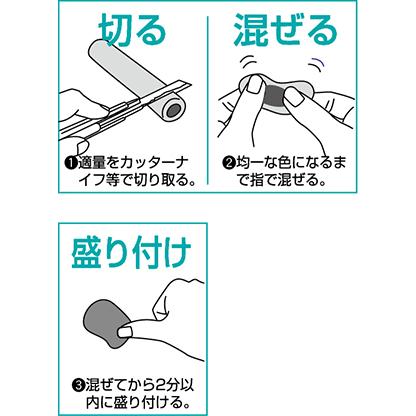 切る

❶適量をカッターナイフ等で切り取る。

混ぜる

❷均一な色になるまで指で混ぜる。

盛り付け

❸混ぜてから2分以内に盛り付ける。