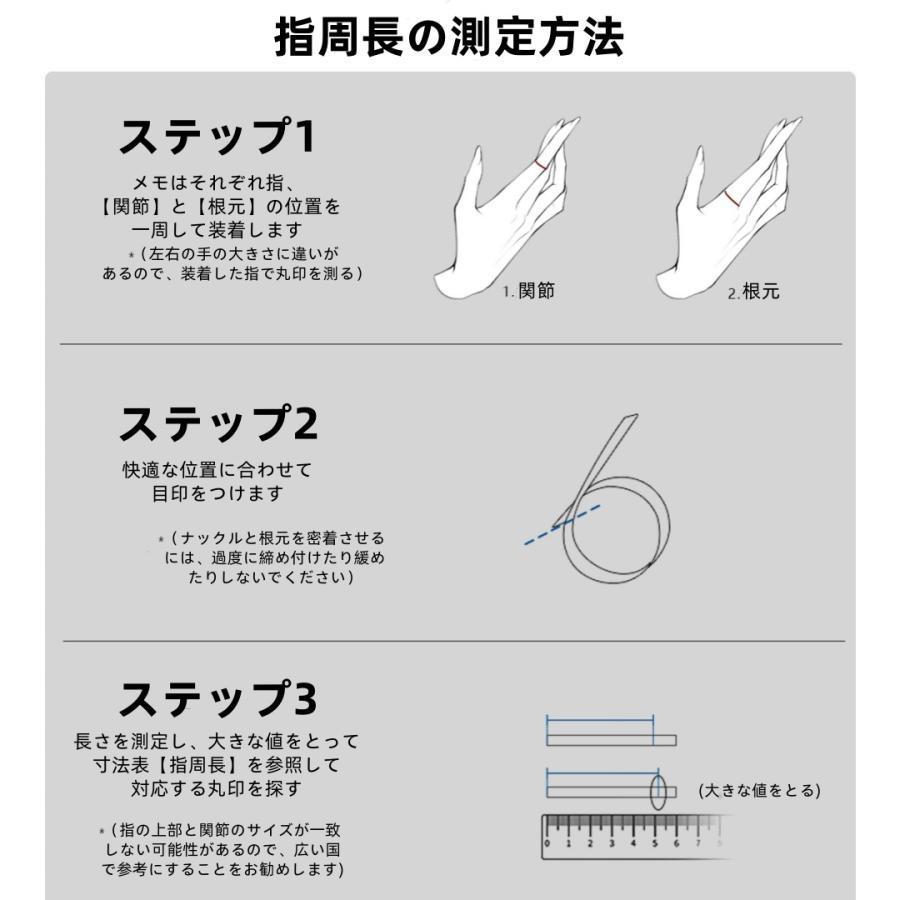 指周長の測定方法

ステップ1

メモはそれぞれ指、【関節】と【根元】の位置を一周して装着します

*（左右の手の大きさに違いがあるので、装着した指で丸印を測る）

1. 関節

2. 根元

ステップ2

快適な位置に合わせて目印をつけます

*（ナックルと根元を密着させるには、過度に締め付けたり緩めたりしないでください）

ステップ3

長さを測定し、大きな値をとって寸法表【指周長】を参照して対応する丸印を探す

*（指の上部と関節のサイズが一致しない可能性があるので、広い国で参考にすることをお勧めします）

(大きな値をとる)

0 1 2 3 4 5 6 7 8