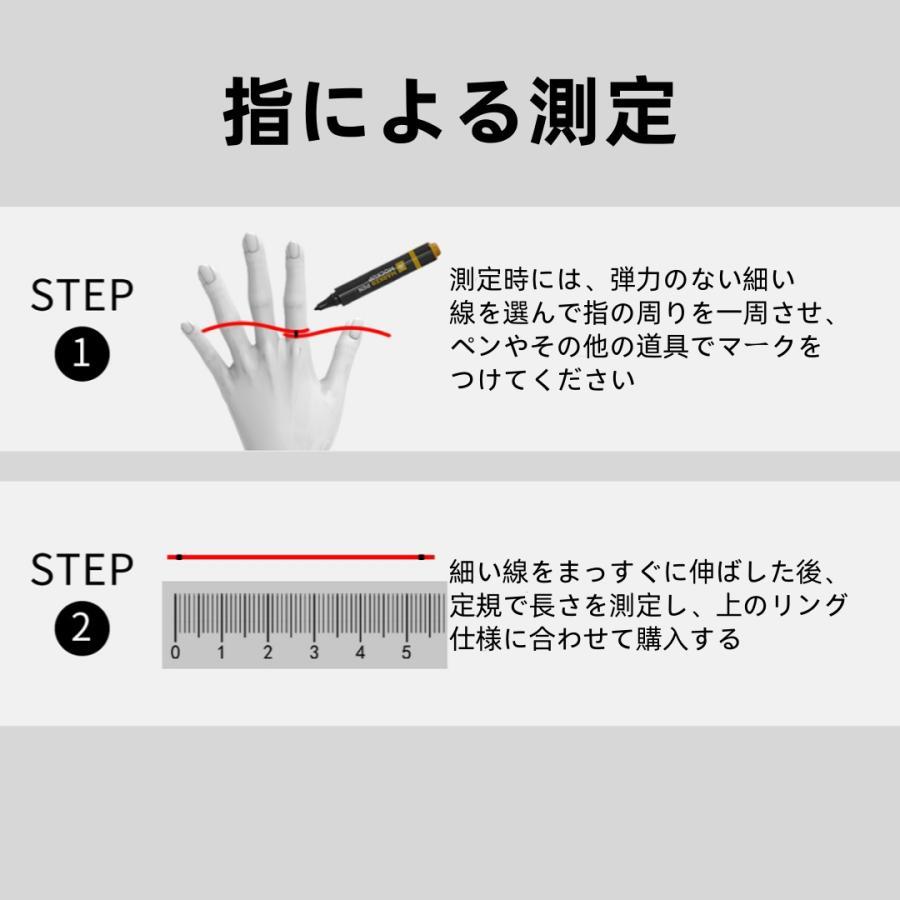 指による測定

STEP
1

測定時には、弾力のない細い線を選んで指の周りを一周させ、ペンやその他の道具でマークをつけてください

STEP
2

0 1 2 3 4 5

細い線をまっすぐに伸ばした後、定規で長さを測定し、上のリング仕様に合わせて購入する