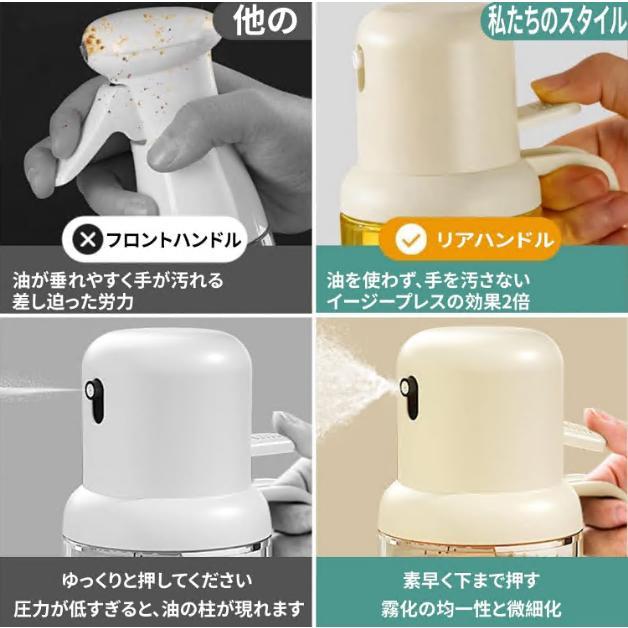 他の

フロントハンドル

油が垂れやすく手が汚れる
差し迫った労力

私たちのスタイル

リアハンドル

油を使わず、手を汚さない
イージープレスの効果2倍

ゆっくりと押してください
圧力が低すぎると、油の柱が現れます

素早く下まで押す
霧化の均一性と微細化