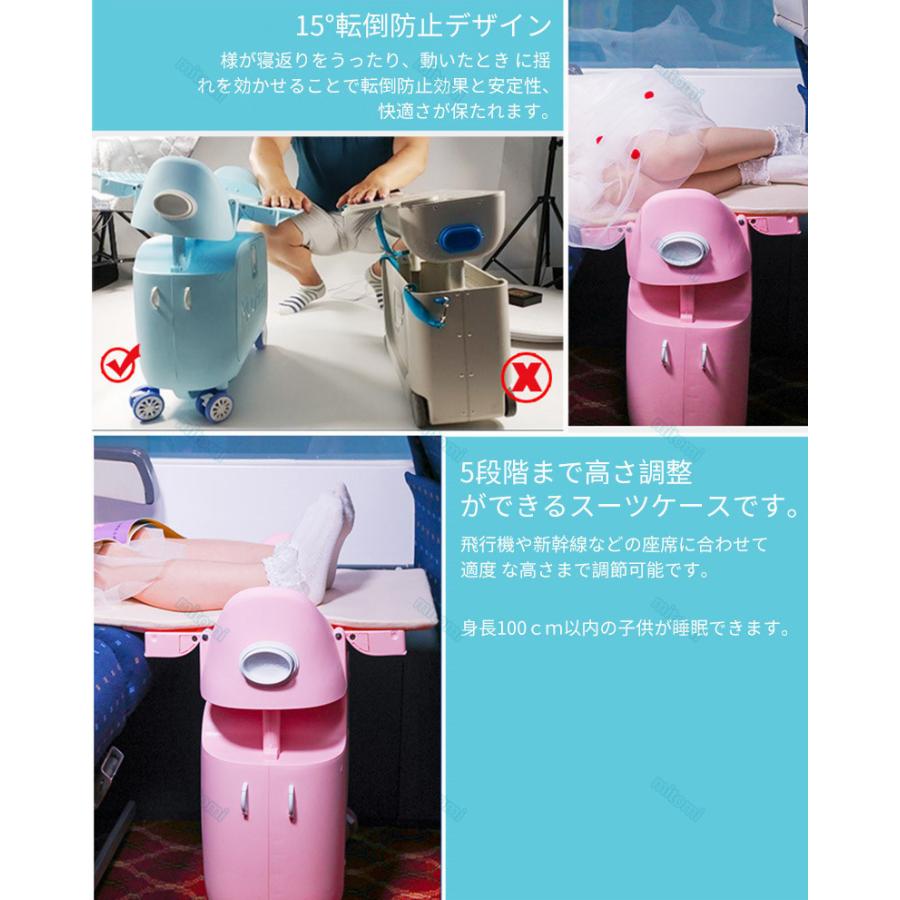 15°転倒防止デザイン

様が寝返りをうったり、動いたとき に揺れを効かせることで転倒防止効果と安定性、快適さが保たれます。

5段階まで高さ調整ができるスーツケースです。

飛行機や新幹線などの座席に合わせて適度 な高さまで調節可能です。

身長100ｃｍ以内の子供が睡眠できます。