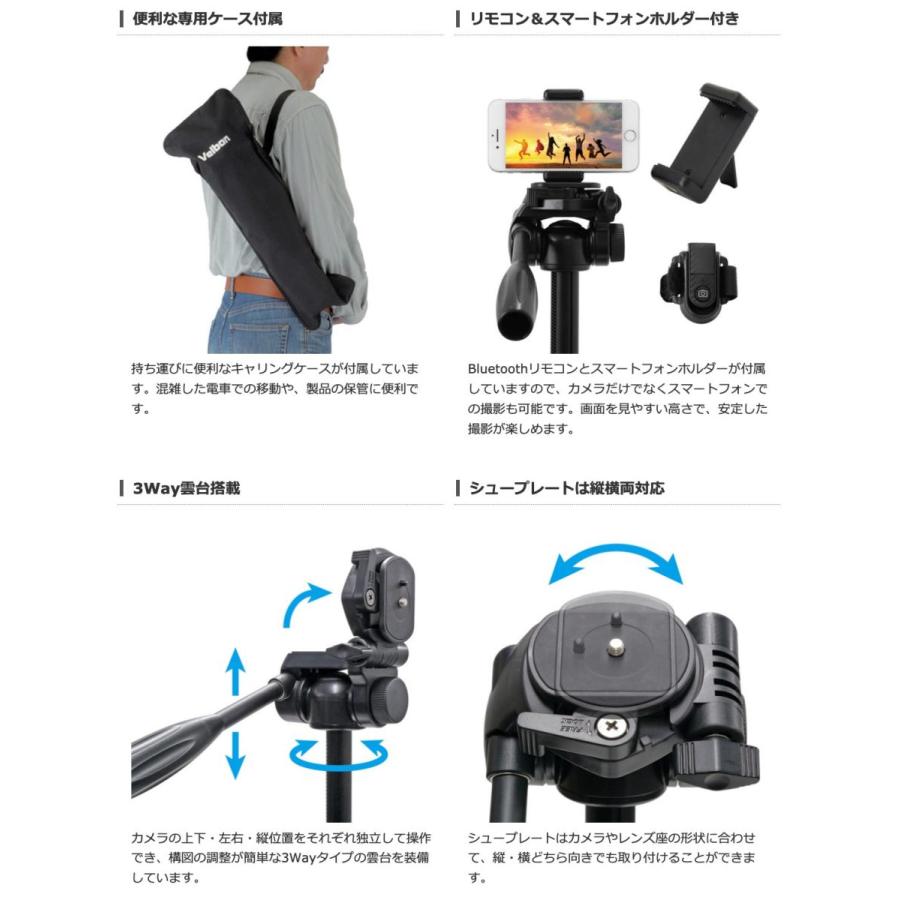 便利な専用ケース付属

Velbon

持ち運びに便利なキャリングケースが付属しています。混雑した電車での移動や、製品の保管に便利です。

リモコン&スマートフォンホルダー付き

Bluetoothリモコンとスマートフォンホルダーが付属していますので、カメラだけでなくスマートフォンでの撮影も可能です。画面を見やすい高さで、安定した撮影が楽しめます。

3Way雲台搭載

カメラの上下・左右・縦位置をそれぞれ独立して操作でき、構図の調整が簡単な3Wayタイプの雲台を装備しています。

シュープレートは縦横両対応

シュープレートはカメラやレンズ座の形状に合わせて、縦・横どちら向きでも取り付けることができます。