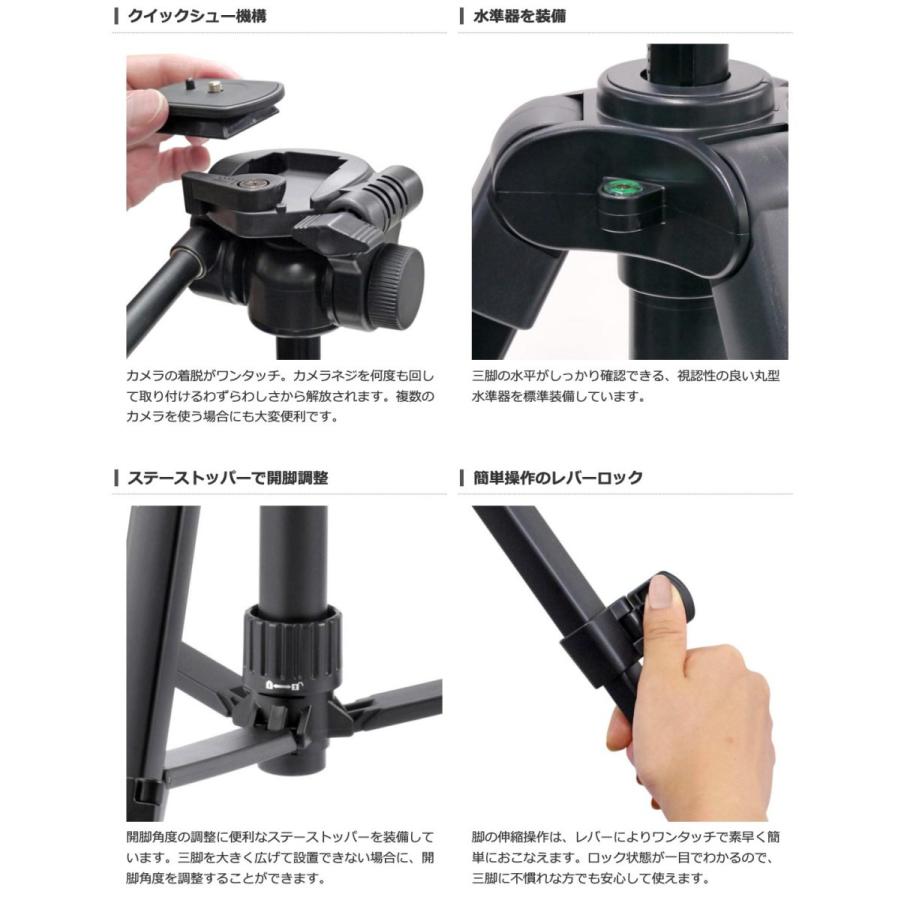 クイックシュー機構

カメラの着脱がワンタッチ。カメラネジを何度も回して取り付けるわずらわしさから解放されます。複数のカメラを使う場合にも大変便利です。

水準器を装備

三脚の水平がしっかり確認できる、視認性の良い丸型水準器を標準装備しています。

ステーストッパーで開脚調整

開脚角度の調整に便利なステーストッパーを装備しています。三脚を大きく広げて設置できない場合に、開脚角度を調整することができます。

簡単操作のレバーロック

脚の伸縮操作は、レバーによりワンタッチで素早く簡単におこなえます。ロック状態が一目でわかるので、三脚に不慣れな方でも安心して使えます。