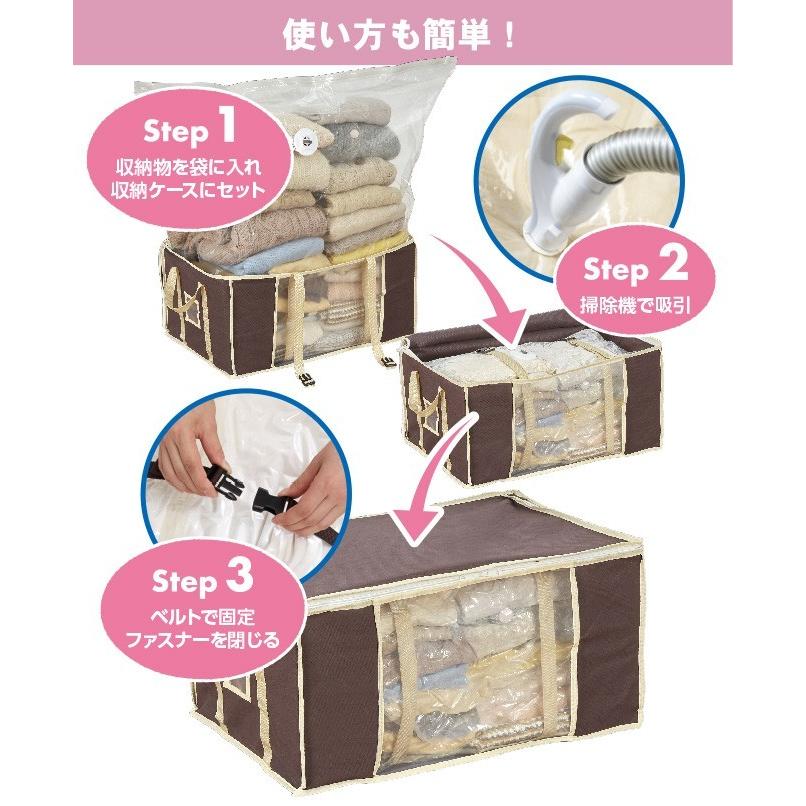 使い方も簡単！

Step 1
収納物を袋に入れ
収納ケースにセット

Step 2
掃除機で吸引

Step 3
ベルトで固定
ファスナーを閉じる