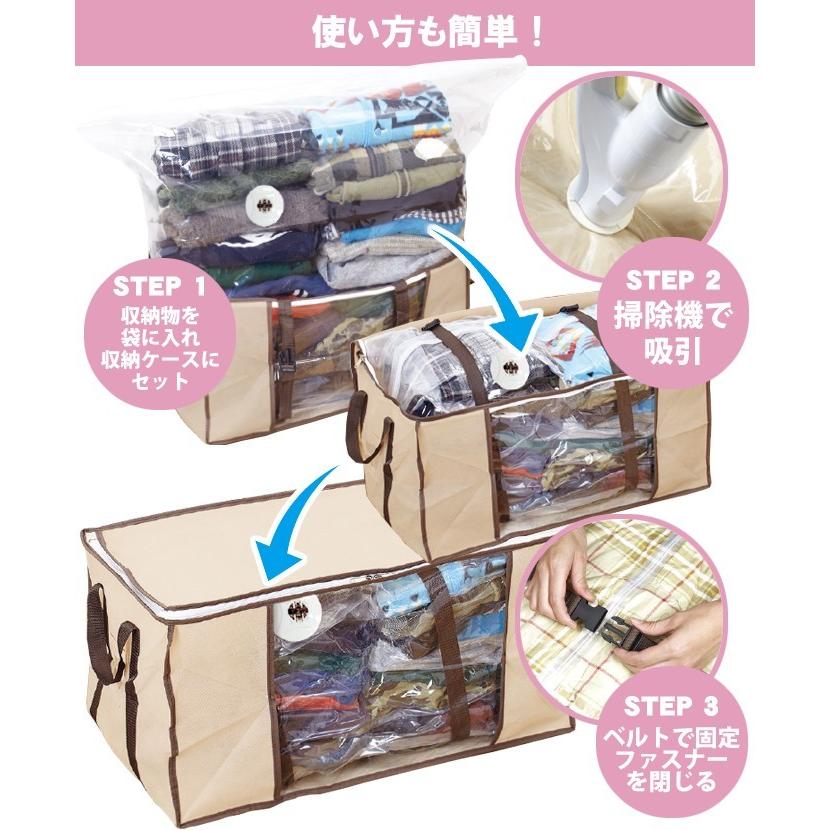 使い方も簡単！

STEP 1
収納物を袋に入れ収納ケースにセット

STEP 2
掃除機で吸引

STEP 3
ベルトで固定ファスナーを閉じる