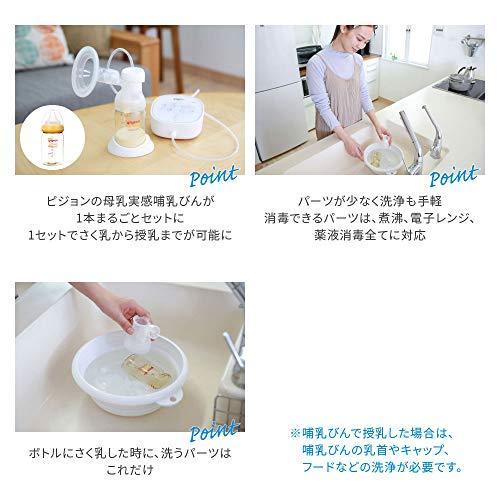 Point

ピジョンの母乳実感哺乳びんが
1本まるごとセットに
1セットでさく乳から授乳までが可能に

Point

パーツが少なく洗浄も手軽
消毒できるパーツは、煮沸、電子レンジ、
薬液消毒全てに対応

Point

ボトルにさく乳した時に、洗うパーツは
これだけ

※哺乳びんで授乳した場合は、
哺乳びんの乳首やキャップ、
フードなどの洗浄が必要です。