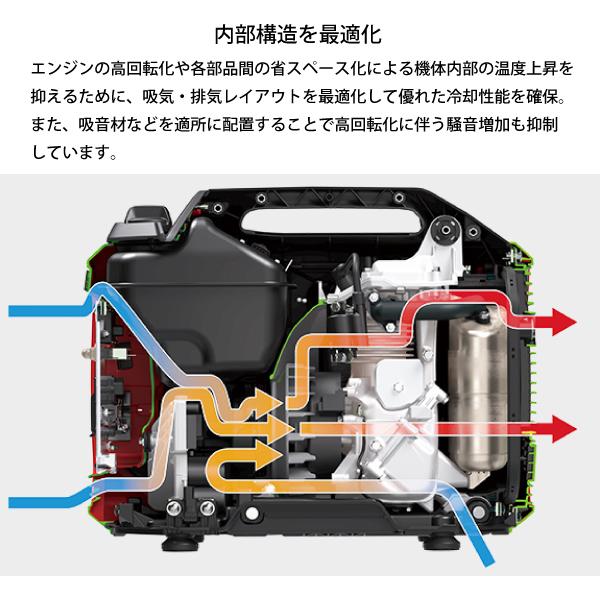 内部構造を最適化

エンジンの高回転化や各部品間の省スペース化による機体内部の温度上昇を抑えるために、吸気・排気レイアウトを最適化して優れた冷却性能を確保。また、吸音材などを適所に配置することで高回転化に伴う騒音増加も抑制しています。