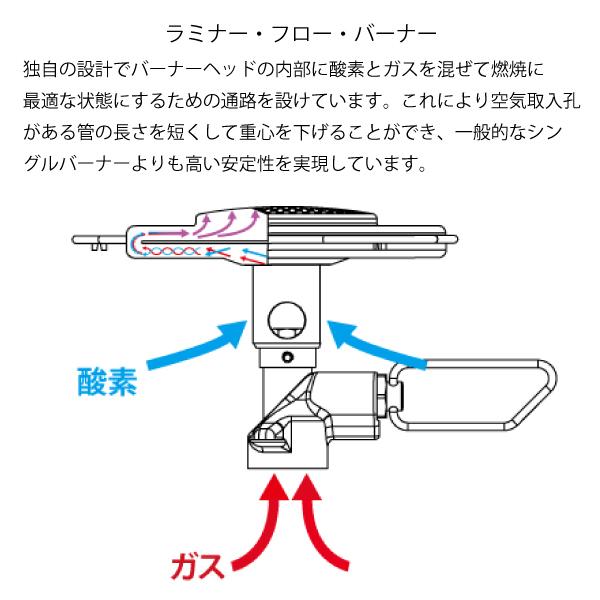 ラミナー・フロー・バーナー

独自の設計でバーナーヘッドの内部に酸素とガスを混ぜて燃焼に最適な状態にするための通路を設けています。これにより空気取入孔がある管の長さを短くして重心を下げることができ、一般的なシングルバーナーよりも高い安定性を実現しています。

酸素

ガス