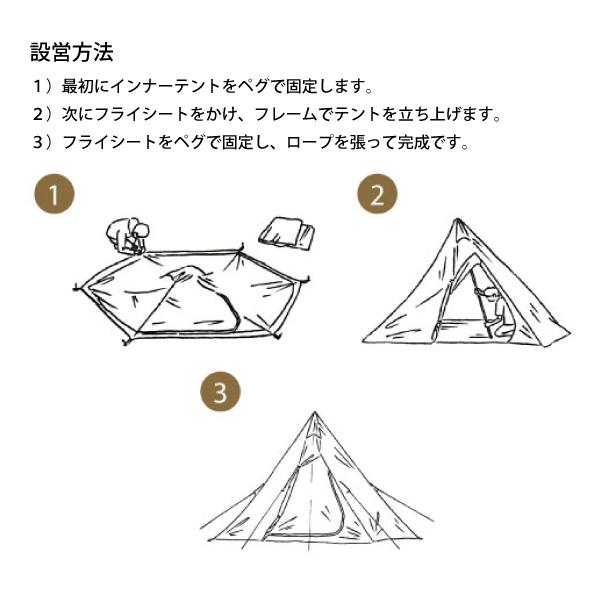 設営方法

1）最初にインナーテントをペグで固定します。

2）次にフライシートをかけ、フレームでテントを立ち上げます。

3）フライシートをペグで固定し、ロープを張って完成です。

1

2

3