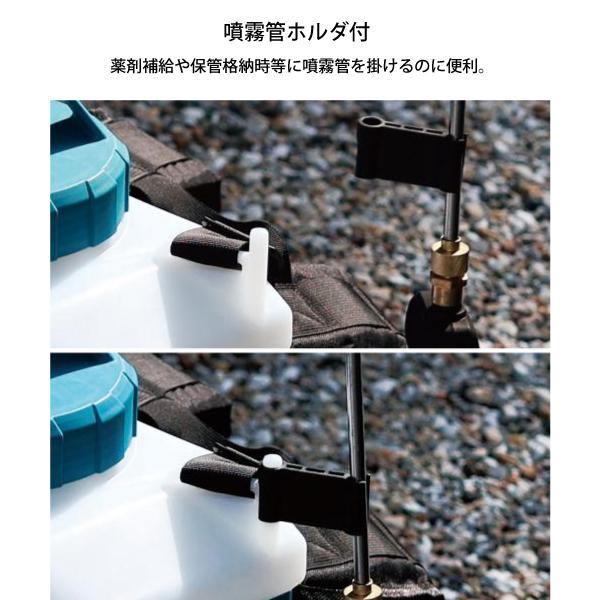 噴霧管ホルダ付

薬剤補給や保管格納時等に噴霧管を掛けるのに便利。