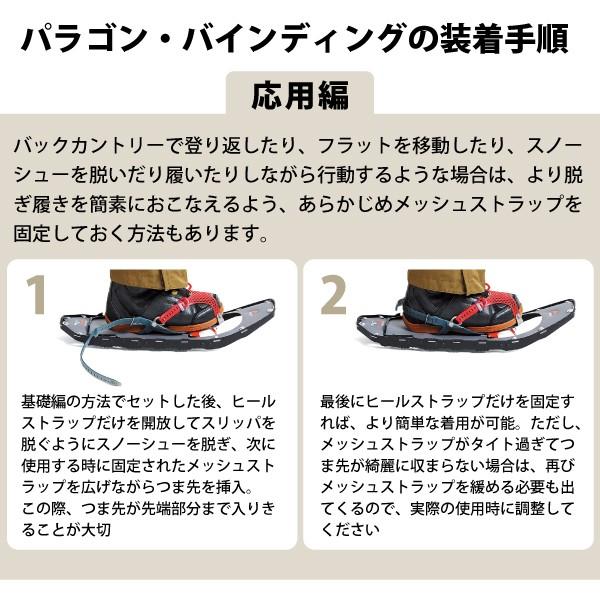 パラゴン・バインディングの装着手順

応用編

バックカントリーで登り返したり、フラットを移動したり、スノーシューを脱いだり履いたりしながら行動するような場合は、より脱ぎ履きを簡素におこなえるよう、あらかじめメッシュストラップを固定しておく方法もあります。

1

基礎編の方法でセットした後、ヒールストラップだけを開放してスリッパを脱ぐようにスノーシューを脱ぎ、次に使用する時に固定されたメッシュストラップを広げながらつま先を挿入。この際、つま先が先端部分まで入りきることが大切

2

最後にヒールストラップだけを固定すれば、より簡単な着用が可能。ただし、メッシュストラップがタイト過ぎてつま先が綺麗に収まらない場合は、再びメッシュストラップを緩める必要も出てくるので、実際の使用時に調整してください