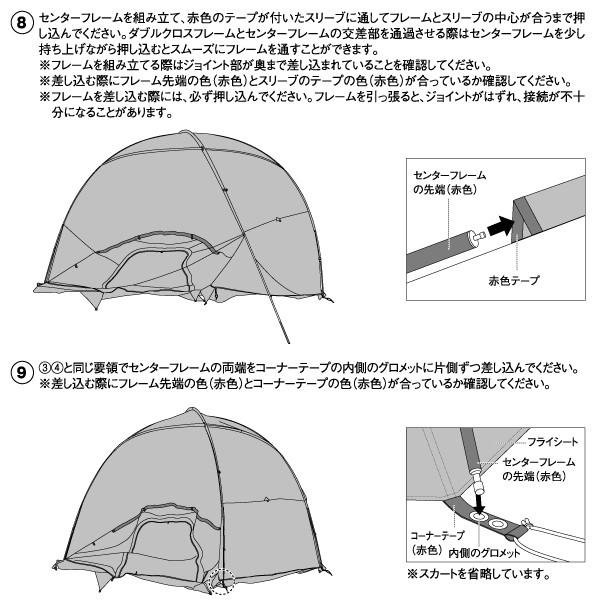 ⑧ センターフレームを組み立て、赤色のテープが付いたスリーブに通してフレームとスリーブの中心が合うまで押し込んでください。ダブルクロスフレームとセンターフレームの交差部を通過させる際はセンターフレームを少し持ち上げながら押し込むとスムーズにフレームを通すことができます。
※フレームを組み立てる際はジョイント部が奥まで差し込まれていることを確認してください。
※差し込む際にフレーム先端の色（赤色）とスリーブのテープの色（赤色）が合っているか確認してください。
※フレームを差し込む際には、必ず押し込んでください。フレームを引っ張ると、ジョイントがはずれ、接続が不十分になることがあります。

センターフレームの先端（赤色）

赤色テープ

⑨ ③④と同じ要領でセンターフレームの両端をコーナーテープの内側のグロメットに片側ずつ差し込んでください。
※差し込む際にフレーム先端の色（赤色）とコーナーテープの色（赤色）が合っているか確認してください。

フライシート

センターフレームの先端（赤色）

コーナーテープ（赤色）

内側のグロメット

※スカートを省略しています。