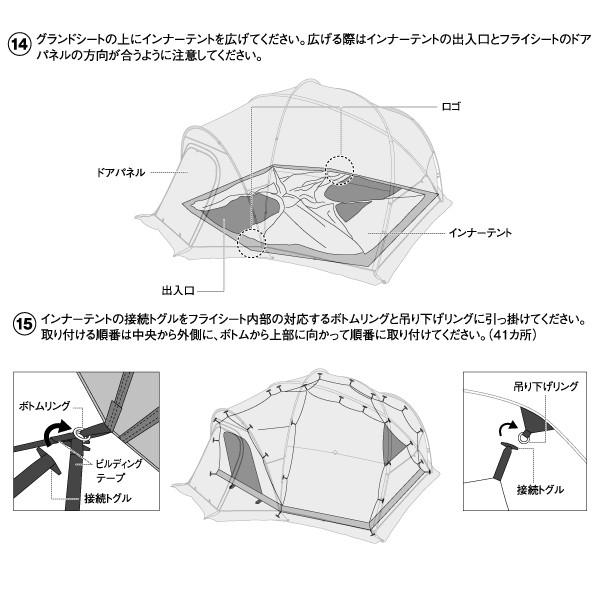 14 グランドシートの上にインナーテントを広げてください。広げる際はインナーテントの出入口とフライシートのドアパネルの方向が合うように注意してください。

ロゴ

ドアパネル

インナーテント

出入口

15 インナーテントの接続トグルをフライシート内部の対応するボトムリングと吊り下げリングに引っ掛けてください。取り付ける順番は中央から外側に、ボトムから上部に向かって順番に取り付けてください。（41カ所）

ボトムリング

ビルディングテープ

接続トグル

吊り下げリング

接続トグル