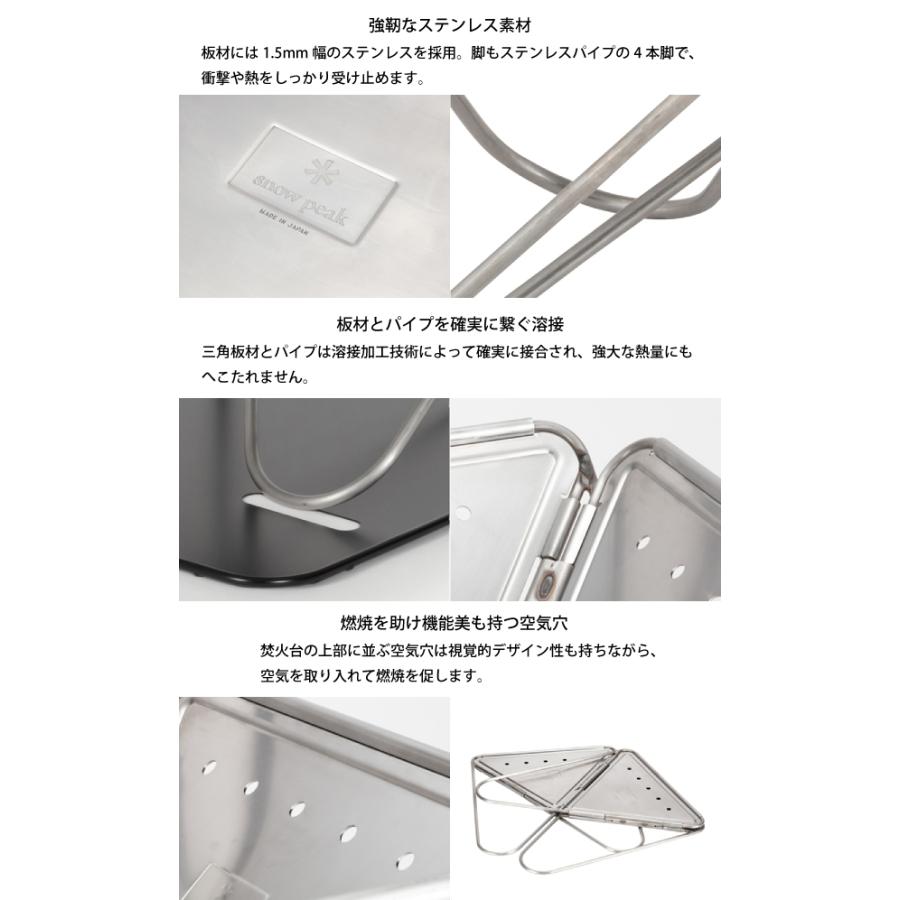 強靭なステンレス素材

板材には 1.5mm 幅のステンレスを採用。脚もステンレスパイプの 4 本脚で、衝撃や熱をしっかり受け止めます。

snow peak
MADE IN JAPAN

板材とパイプを確実に繋ぐ溶接

三角板材とパイプは溶接加工技術によって確実に接合され、強大な熱量にもへこたれません。

燃焼を助け機能美も持つ空気穴

焚火台の上部に並ぶ空気穴は視覚的デザイン性も持ちながら、空気を取り入れて燃焼を促します。