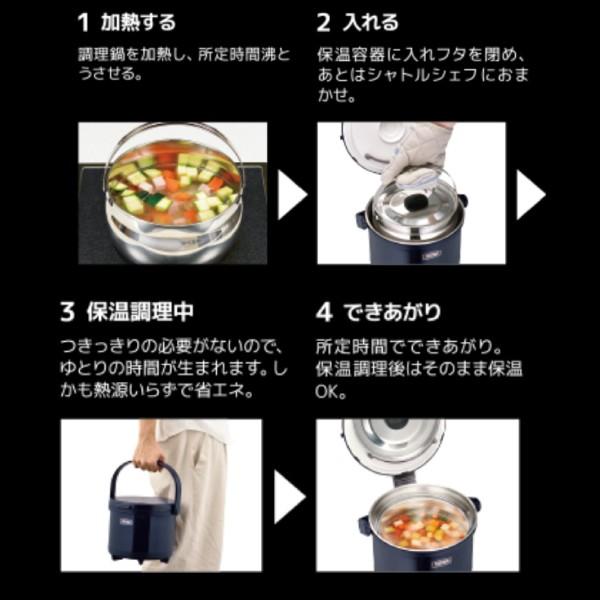 1 加熱する

調理鍋を加熱し、所定時間沸とうさせる。

2 入れる

保温容器に入れフタを閉め、あとはシャトルシェフにおまかせ。

3 保温調理中

つきっきりの必要がないので、ゆとりの時間が生まれます。しかも熱源いらずで省エネ。

4 できあがり

所定時間でできあがり。保温調理後はそのまま保温OK。