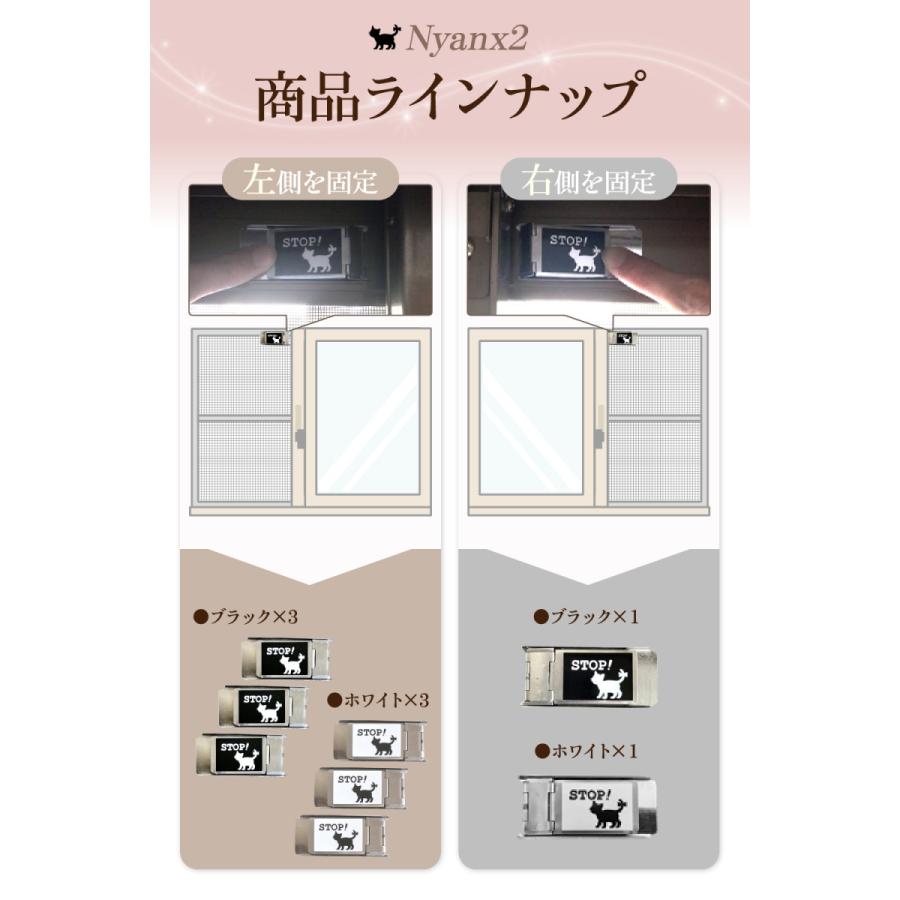 Nyanx2

商品ラインナップ

左側を固定

STOP!

●ブラック×3

STOP!

STOP!

STOP!

●ホワイト×3

STOP!

STOP!

STOP!

右側を固定

STOP!

●ブラック×1

STOP!

●ホワイト×1

STOP!