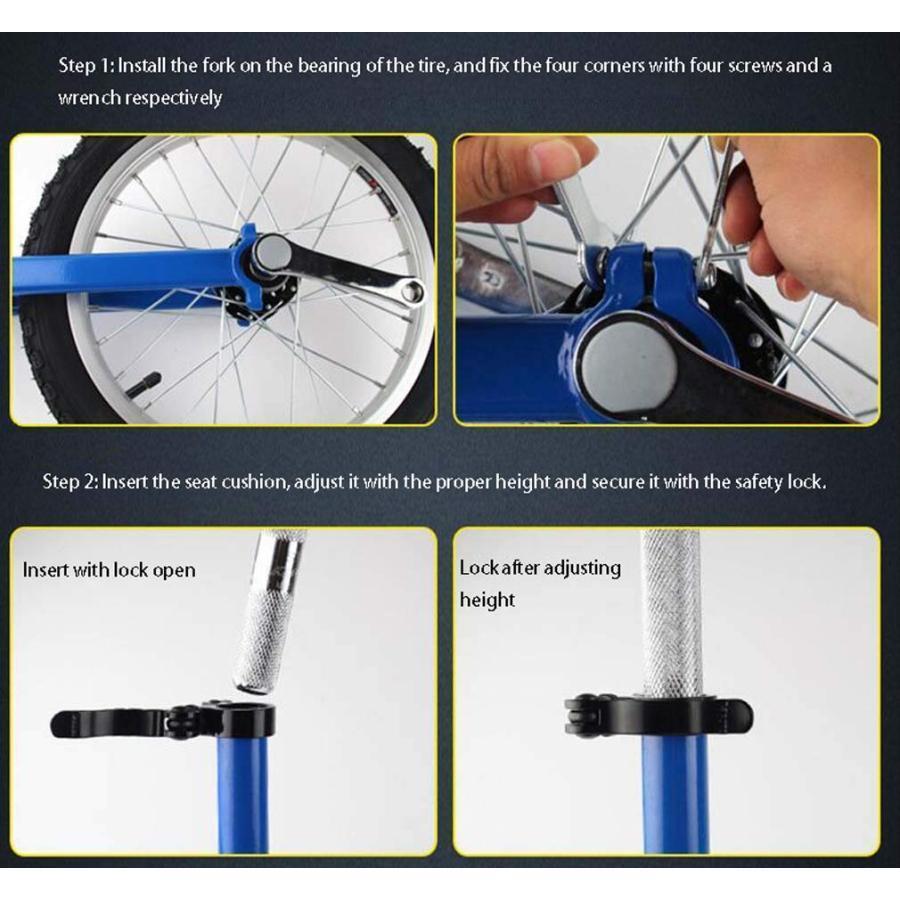 Step 1: Install the fork on the bearing of the tire, and fix the four corners with four screws and a wrench respectively

Step 2: Insert the seat cushion, adjust it with the proper height and secure it with the safety lock.

Insert with lock open

Lock after adjusting height