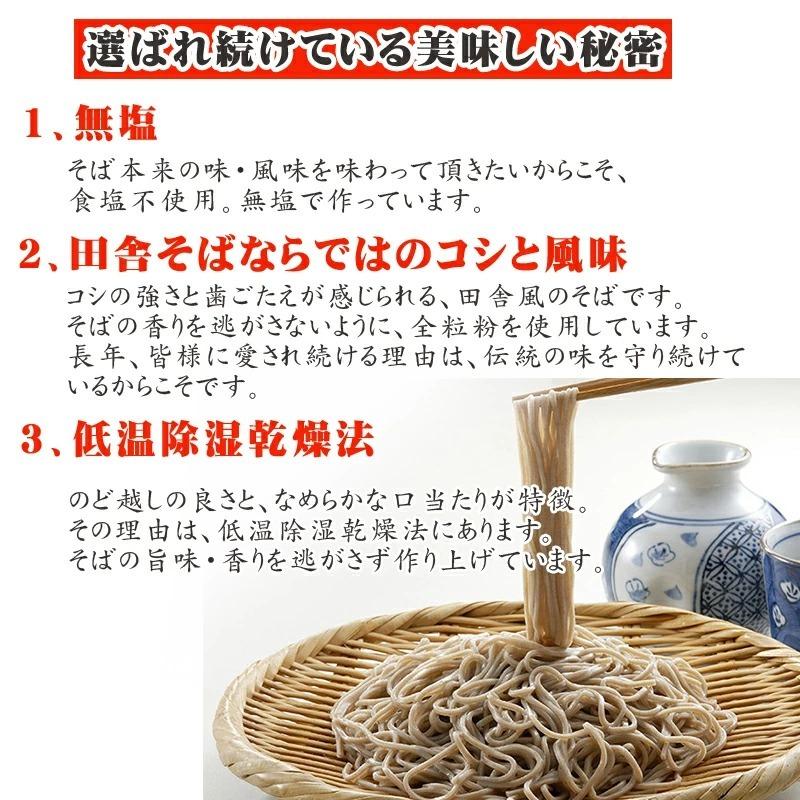 選ばれ続けている美味しい秘密

1、無塩

そば本来の味・風味を味わって頂きたいからこそ、食塩不使用。無塩で作っています。

2、田舎そばならではのコシと風味

コシの強さと歯ごたえが感じられる、田舎風のそばです。そばの香りを逃がさないように、全粒粉を使用しています。長年、皆様に愛され続ける理由は、伝統の味を守り続けているからこそです。

3、低温除湿乾燥法

のど越しの良さと、なめらかな口当たりが特徴。その理由は、低温除湿乾燥法にあります。そばの旨味・香りを逃がさず作り上げています。