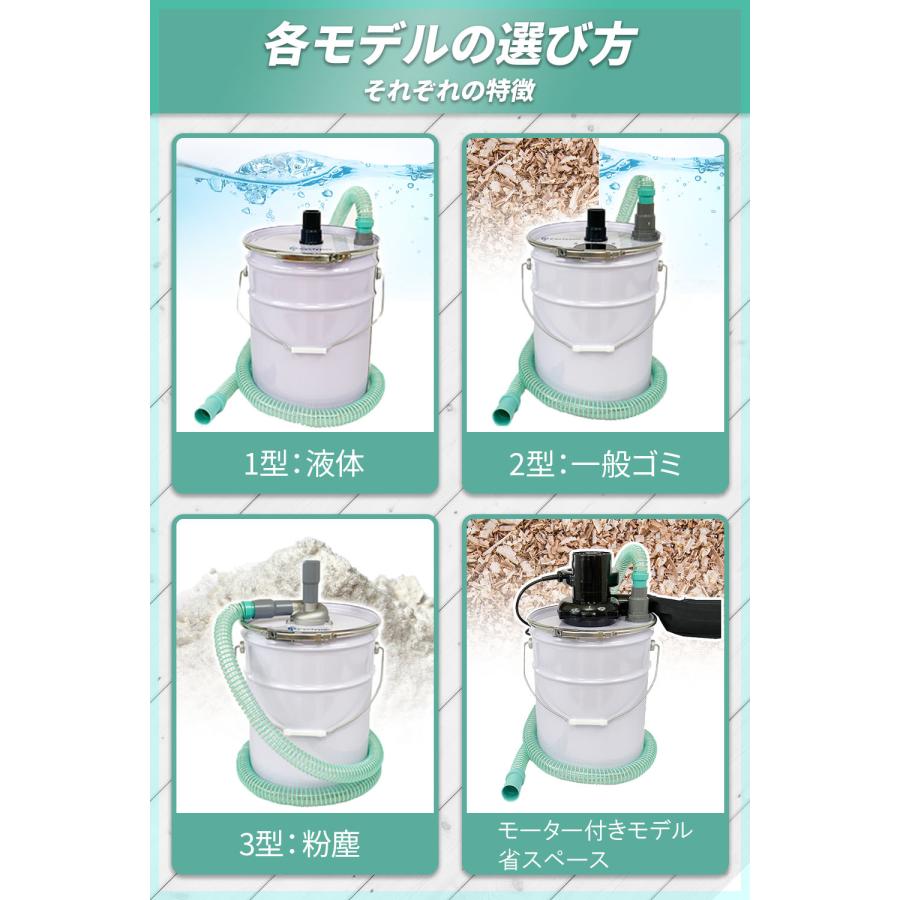 各モデルの選び方
それぞれの特徴

1型：液体

2型：一般ゴミ

3型：粉塵

モーター付きモデル
省スペース