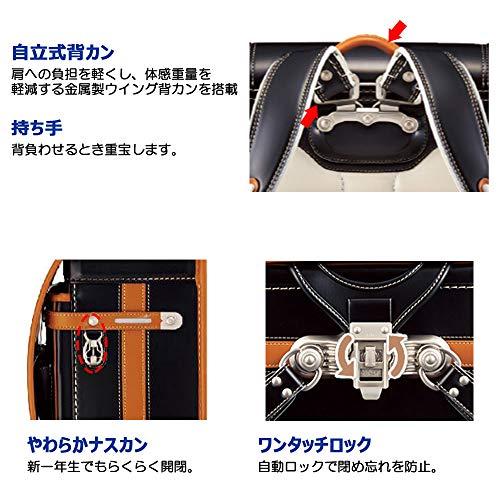 自立式背カン

肩への負担を軽くし、体感重量を軽減する金属製ウイング背カンを搭載

持ち手

背負わせるとき重宝します。

やわらかナスカン

新一年生でもらくらく開閉。

ワンタッチロック

自動ロックで閉め忘れを防止。